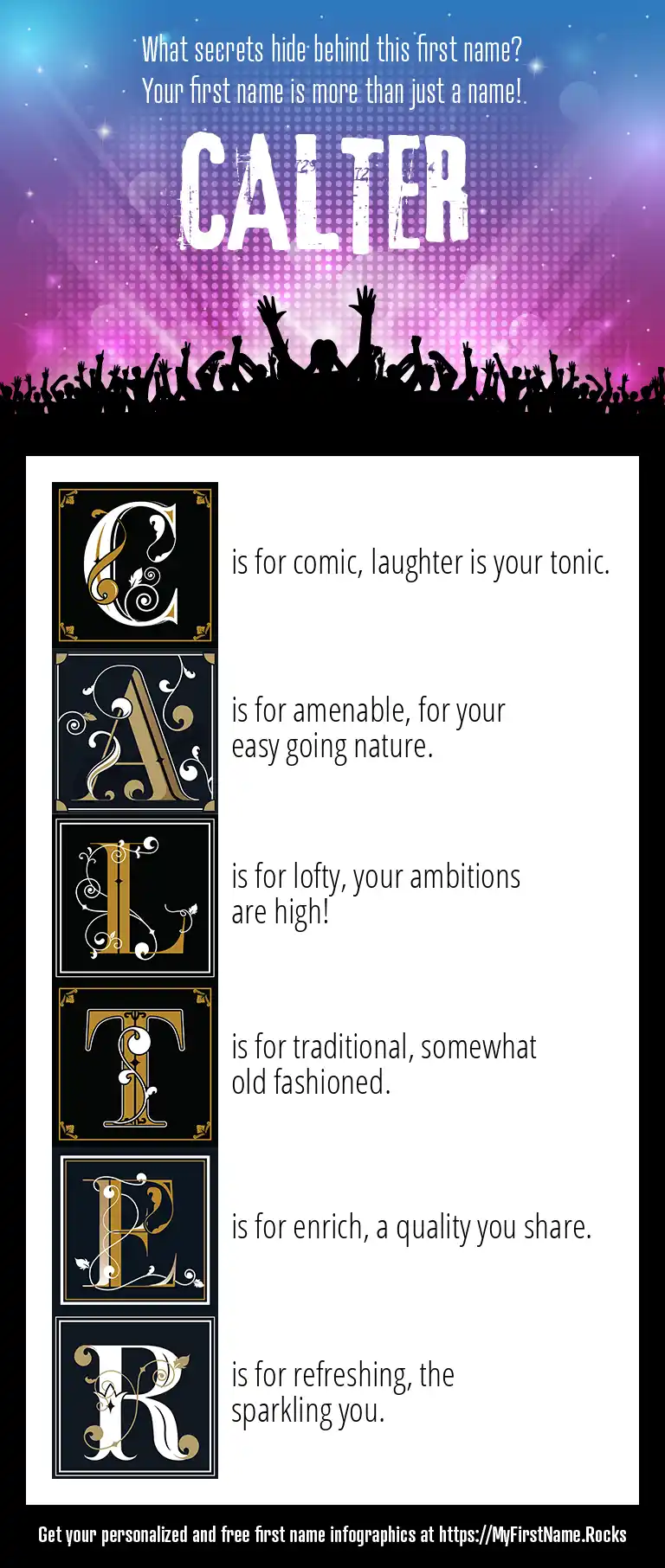 What secrets hide behind this first name?
Your first name is more than just a name!

CALTER

C is for comic, laughter is your tonic.

A is for amenable, for your easy going nature.

L is for lofty, your ambitions are high!

T is for traditional, somewhat old fashioned.

E is for enrich, a quality you share.

R is for refreshing, the sparkling you.

Get your personalized and free first name infographics at https://MyFirstName.Rocks