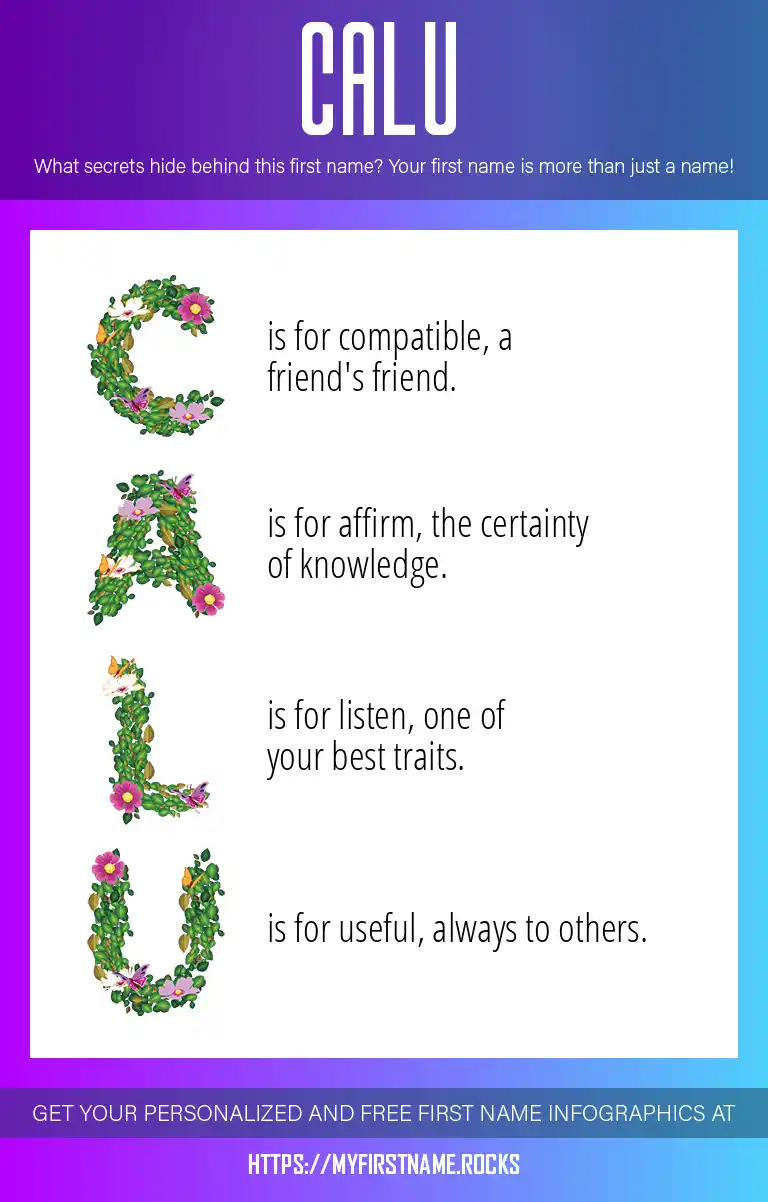 CALU

What secrets hide behind this first name? Your first name is more than just a name!

C is for compatible, a friend's friend.

A is for affirm, the certainty of knowledge.

L is for listen, one of your best traits.

U is for useful, always to others.

GET YOUR PERSONALIZED AND FREE FIRST NAME INFOGRAPHICS AT

HTTPS://MYFIRSTNAME.ROCKS