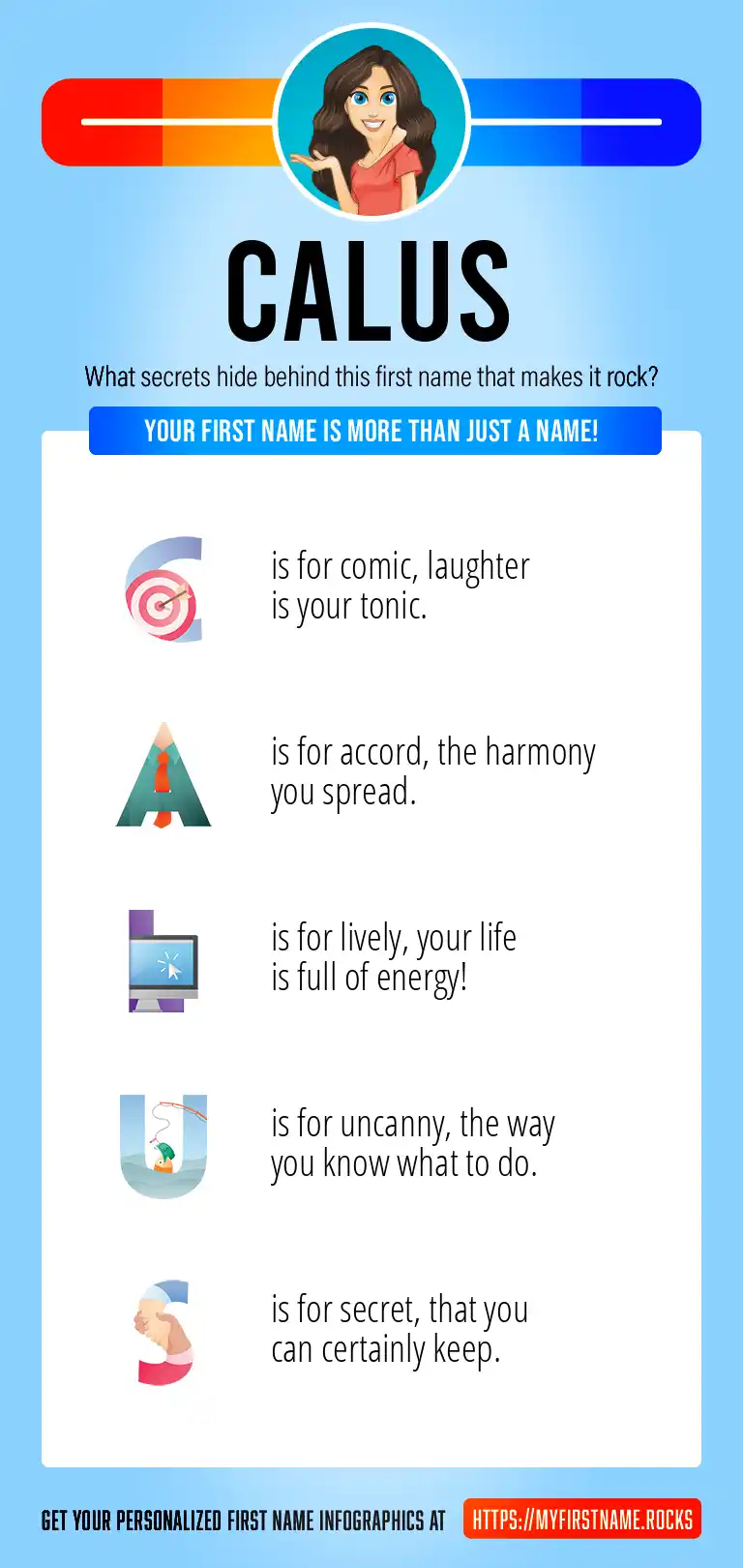 CALUS

What secrets hide behind this first name that makes it rock?

YOUR FIRST NAME IS MORE THAN JUST A NAME!

C is for comic, laughter is your tonic.

A is for accord, the harmony you spread.

L is for lively, your life is full of energy!

U is for uncanny, the way you know what to do.

S is for secret, that you can certainly keep.

GET YOUR PERSONALIZED FIRST NAME INFOGRAPHICS AT HTTPS://MYFIRSTNAME.ROCKS