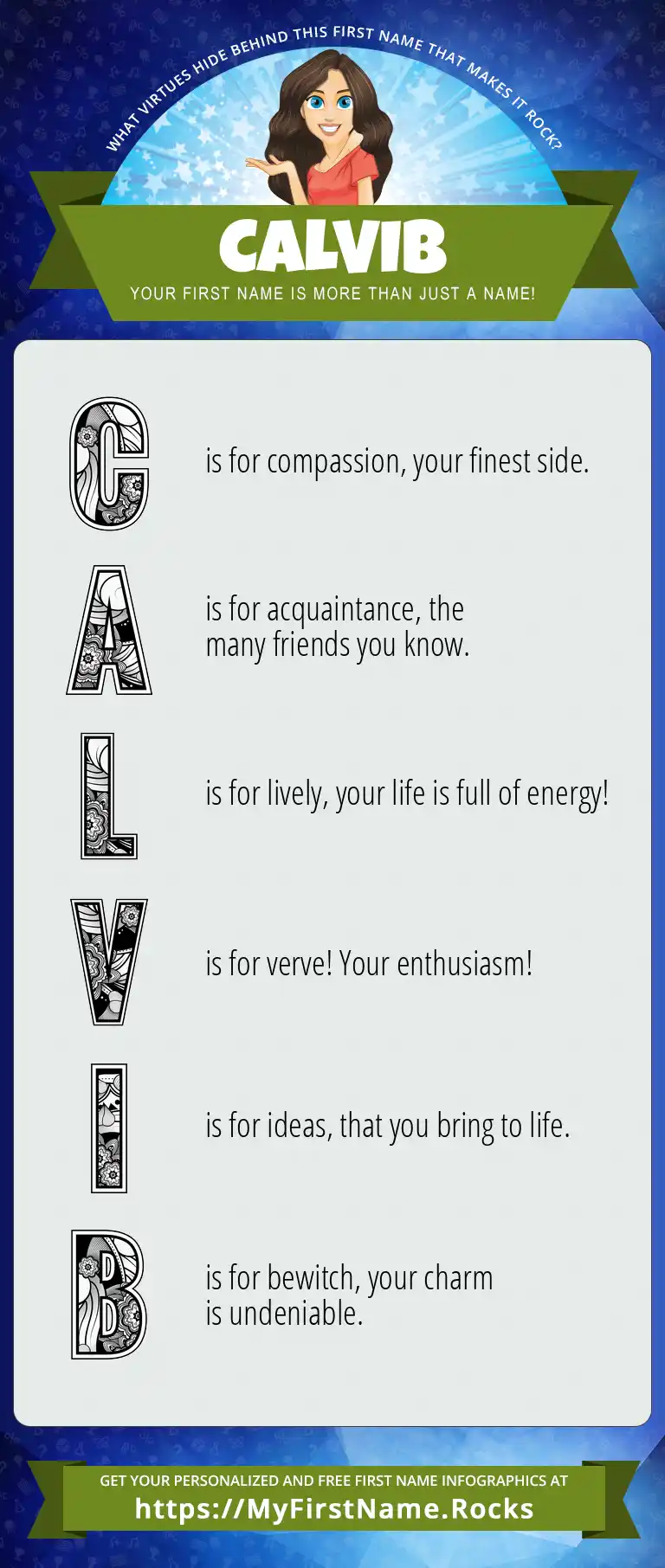 WHAT VIRTUES HIDE BEHIND THIS FIRST NAME THAT MAKES IT ROCK?

CALVIB

YOUR FIRST NAME IS MORE THAN JUST A NAME!

C is for compassion, your finest side.

A is for acquaintance, the many friends you know.

L is for lively, your life is full of energy!

V is for verve! Your enthusiasm!

I is for ideas, that you bring to life.

B is for bewitch, your charm is undeniable.

GET YOUR PERSONALIZED AND FREE FIRST NAME INFOGRAPHICS AT
https://MyFirstName.Rocks