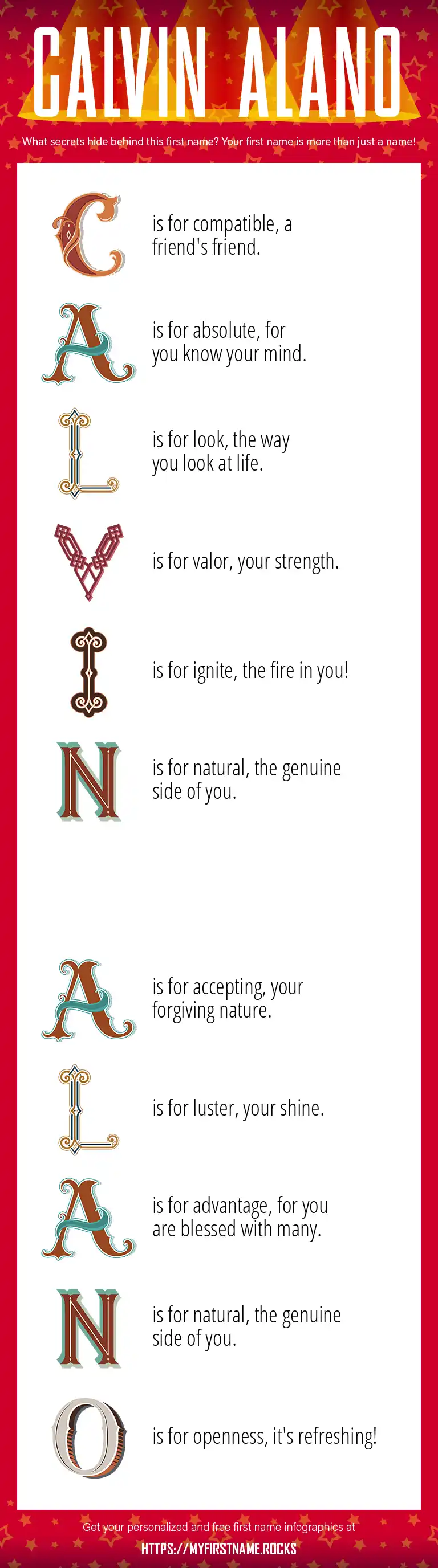 CALVIN ALANO

What secrets hide behind this first name? Your first name is more than just a name!

C is for compatible, a friend's friend.

A is for absolute, for you know your mind.

L is for look, the way you look at life.

V is for valor, your strength.

I is for ignite, the fire in you!

N is for natural, the genuine side of you.

A is for accepting, your forgiving nature.

L is for luster, your shine.

A is for advantage, for you are blessed with many.

N is for natural, the genuine side of you.

O is for openness, it's refreshing!

Get your personalized and free first name infographics at

HTTPS://MYFIRSTNAME.ROCKS