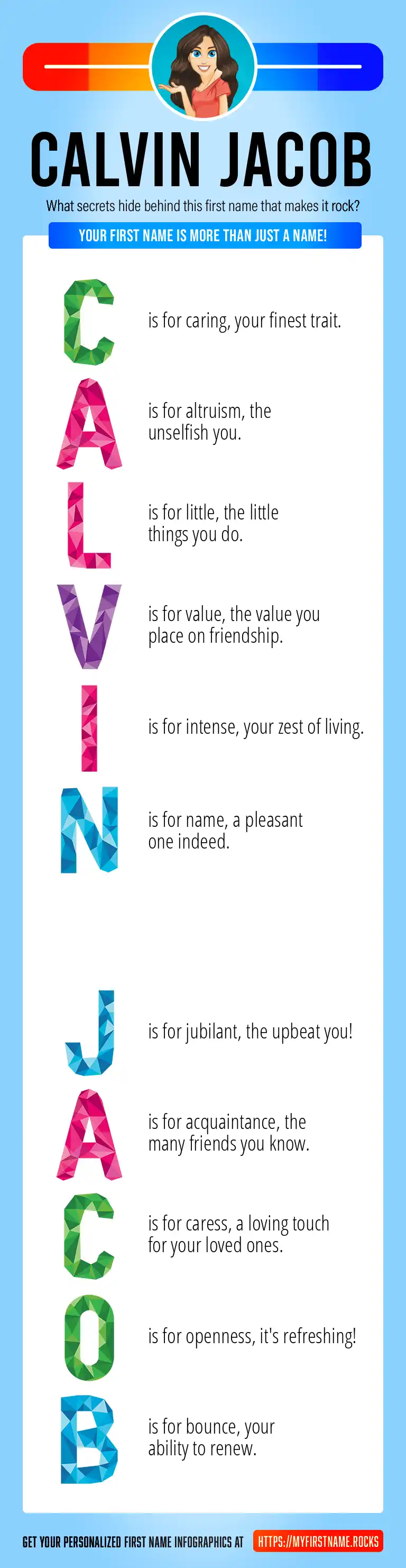 CALVIN JACOB

What secrets hide behind this first name that makes it rock?

YOUR FIRST NAME IS MORE THAN JUST A NAME!

C is for caring, your finest trait.

A is for altruism, the unselfish you.

L is for little, the little things you do.

V is for value, the value you place on friendship.

I is for intense, your zest of living.

N is for name, a pleasant one indeed.

J is for jubilant, the upbeat you!

A is for acquaintance, the many friends you know.

C is for caress, a loving touch for your loved ones.

O is for openness, it's refreshing!

B is for bounce, your ability to renew.

GET YOUR PERSONALIZED FIRST NAME INFOGRAPHICS AT HTTPS://MYFIRSTNAME.ROCKS