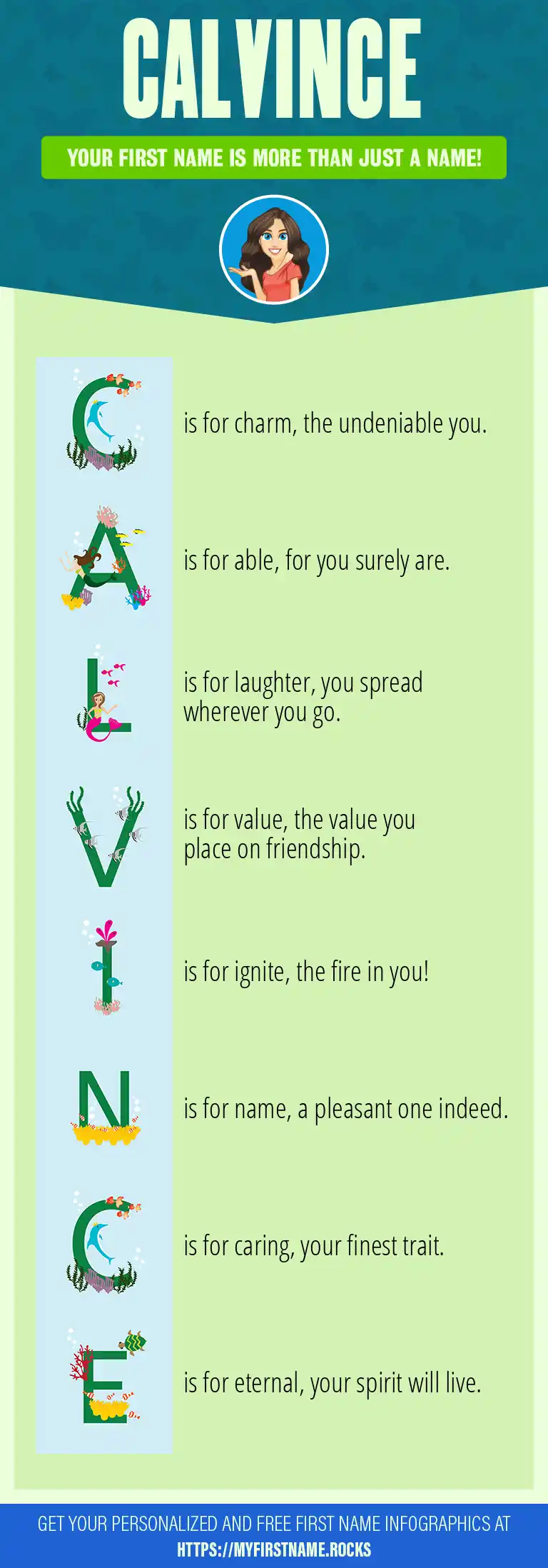 CALVINCE

YOUR FIRST NAME IS MORE THAN JUST A NAME!

C is for charm, the undeniable you.

A is for able, for you surely are.

L is for laughter, you spread wherever you go.

V is for value, the value you place on friendship.

I is for ignite, the fire in you!

N is for name, a pleasant one indeed.

C is for caring, your finest trait.

E is for eternal, your spirit will live.

GET YOUR PERSONALIZED AND FREE FIRST NAME INFOGRAPHICS AT HTTPS://MYFIRSTNAME.ROCKS