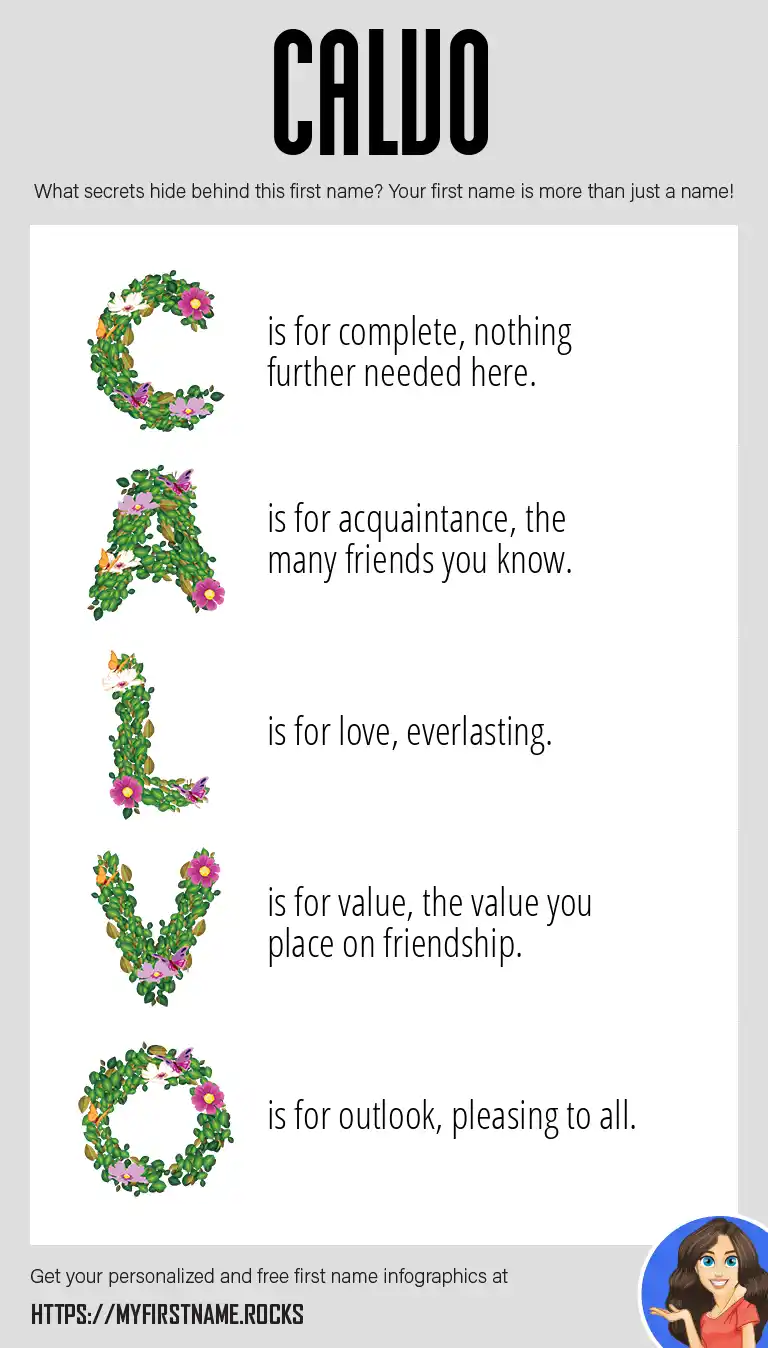 CALVO

What secrets hide behind this first name? Your first name is more than just a name!

C is for complete, nothing further needed here.

A is for acquaintance, the many friends you know.

L is for love, everlasting.

V is for value, the value you place on friendship.

O is for outlook, pleasing to all.

Get your personalized and free first name infographics at

HTTPS://MYFIRSTNAME.ROCKS