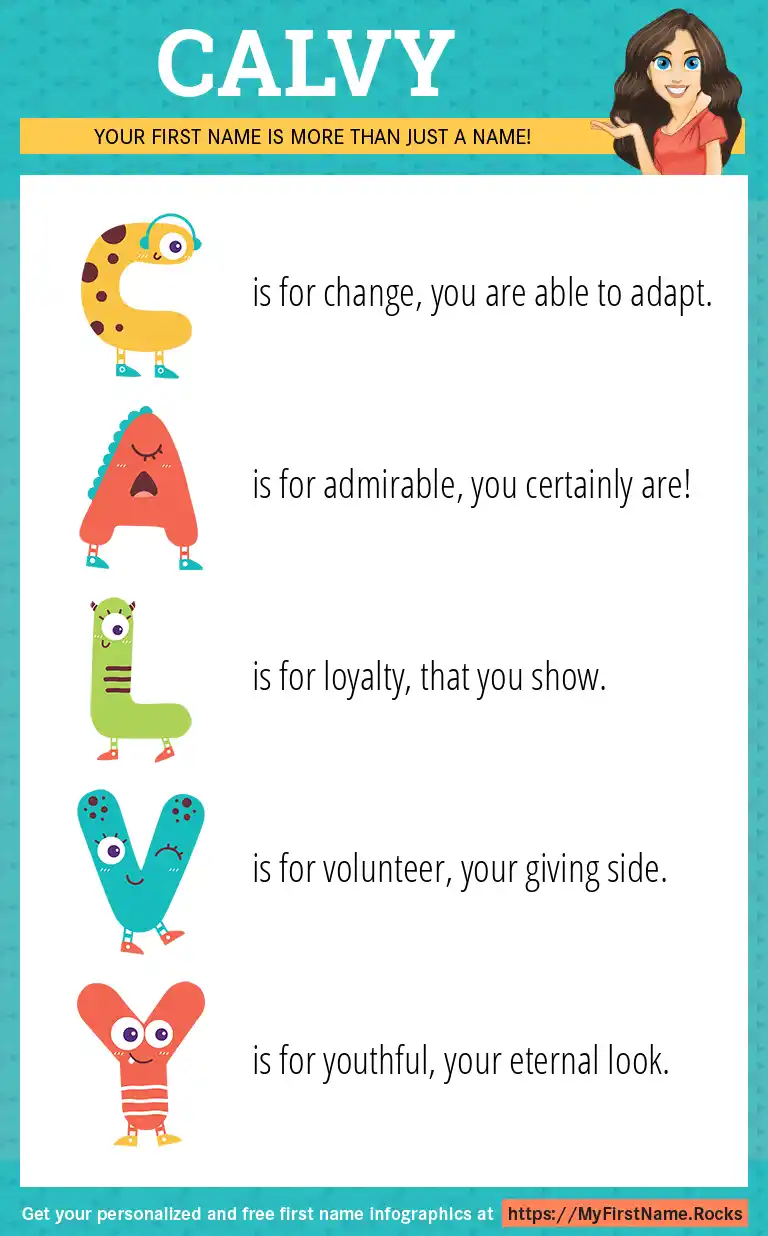 CALVY

YOUR FIRST NAME IS MORE THAN JUST A NAME!

C is for change, you are able to adapt.

A is for admirable, you certainly are!

L is for loyalty, that you show.

V is for volunteer, your giving side.

Y is for youthful, your eternal look.

Get your personalized and free first name infographics at https://MyFirstName.Rocks