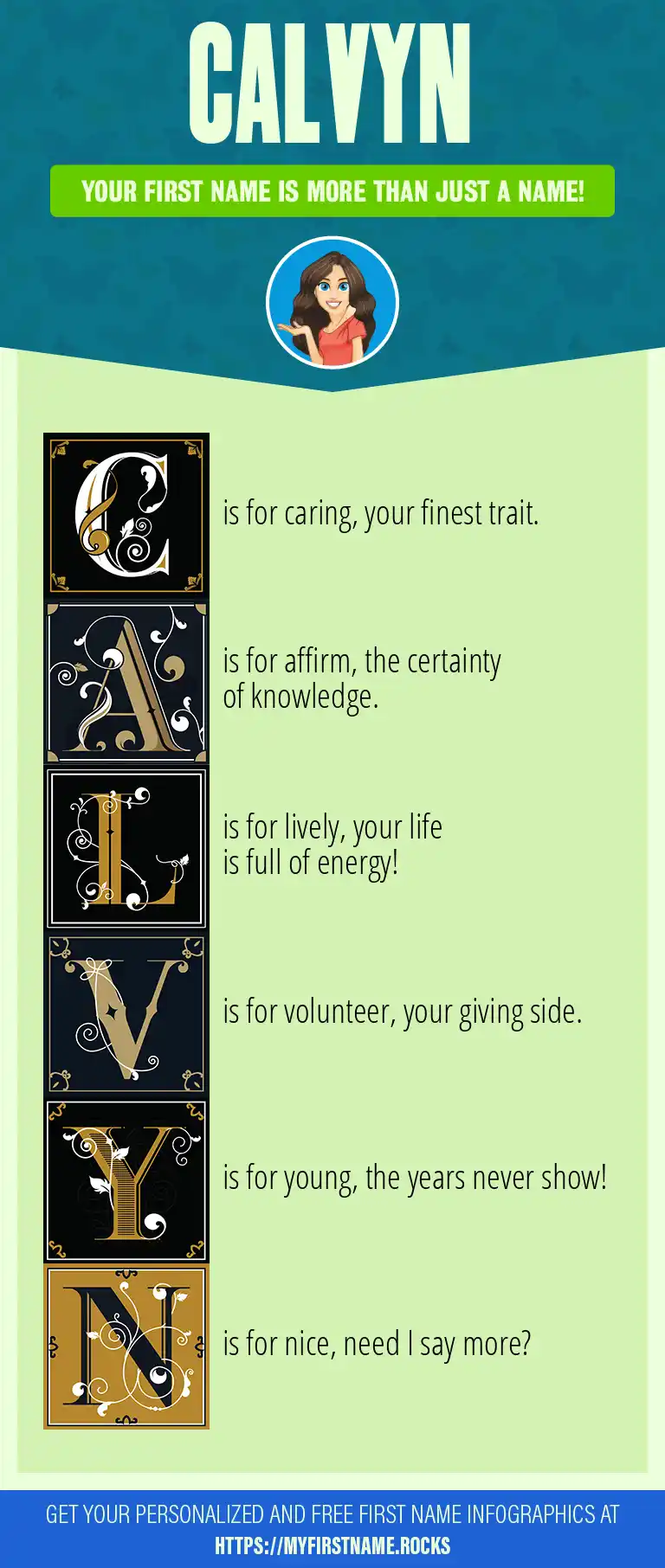 CALVYN

YOUR FIRST NAME IS MORE THAN JUST A NAME!

C is for caring, your finest trait.

A is for affirm, the certainty of knowledge.

L is for lively, your life is full of energy!

V is for volunteer, your giving side.

Y is for young, the years never show!

N is for nice, need I say more?

GET YOUR PERSONALIZED AND FREE FIRST NAME INFOGRAPHICS AT HTTPS://MYFIRSTNAME.ROCKS