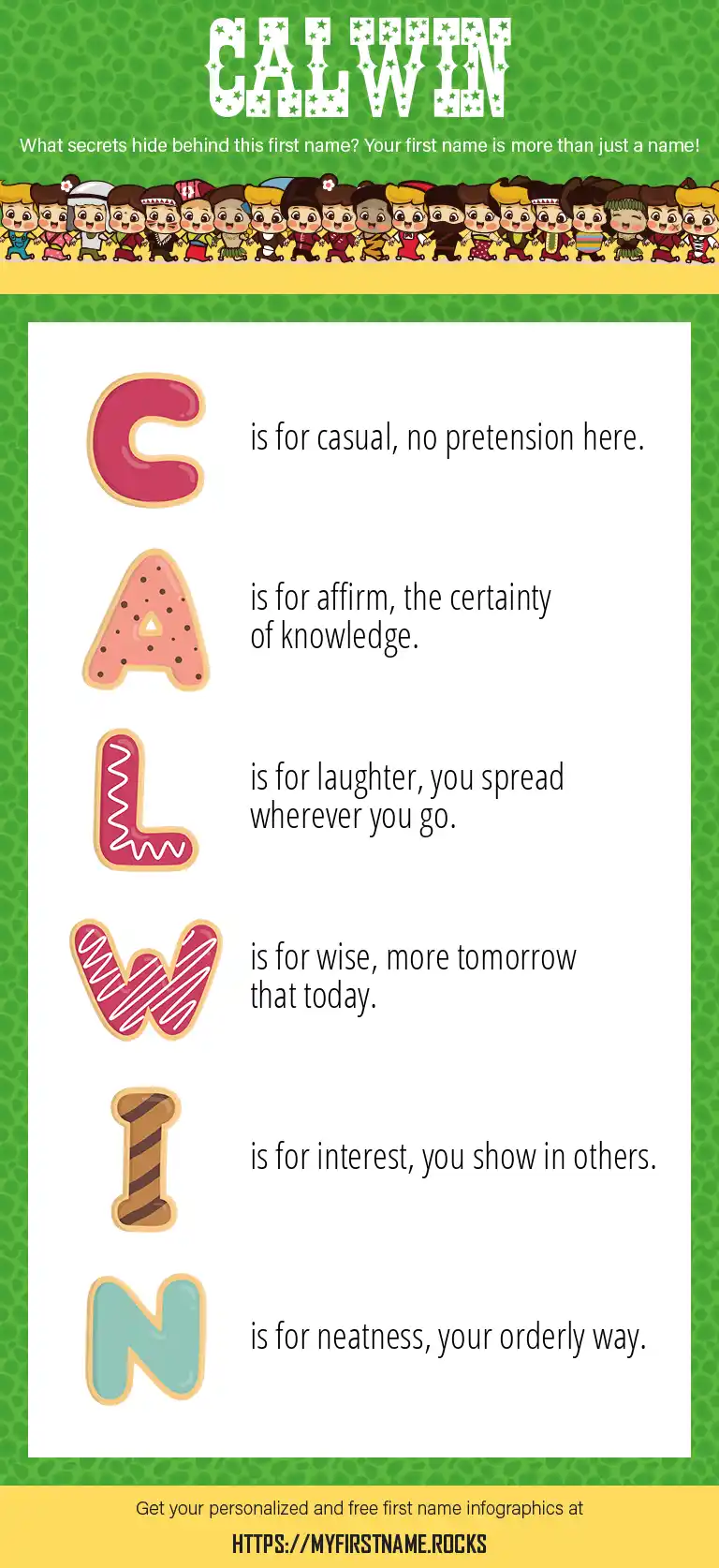 CALWIN

What secrets hide behind this first name? Your first name is more than just a name!

C is for casual, no pretension here.

A is for affirm, the certainty of knowledge.

L is for laughter, you spread wherever you go.

W is for wise, more tomorrow that today.

I is for interest, you show in others.

N is for neatness, your orderly way.

Get your personalized and free first name infographics at

HTTPS://MYFIRSTNAME.ROCKS