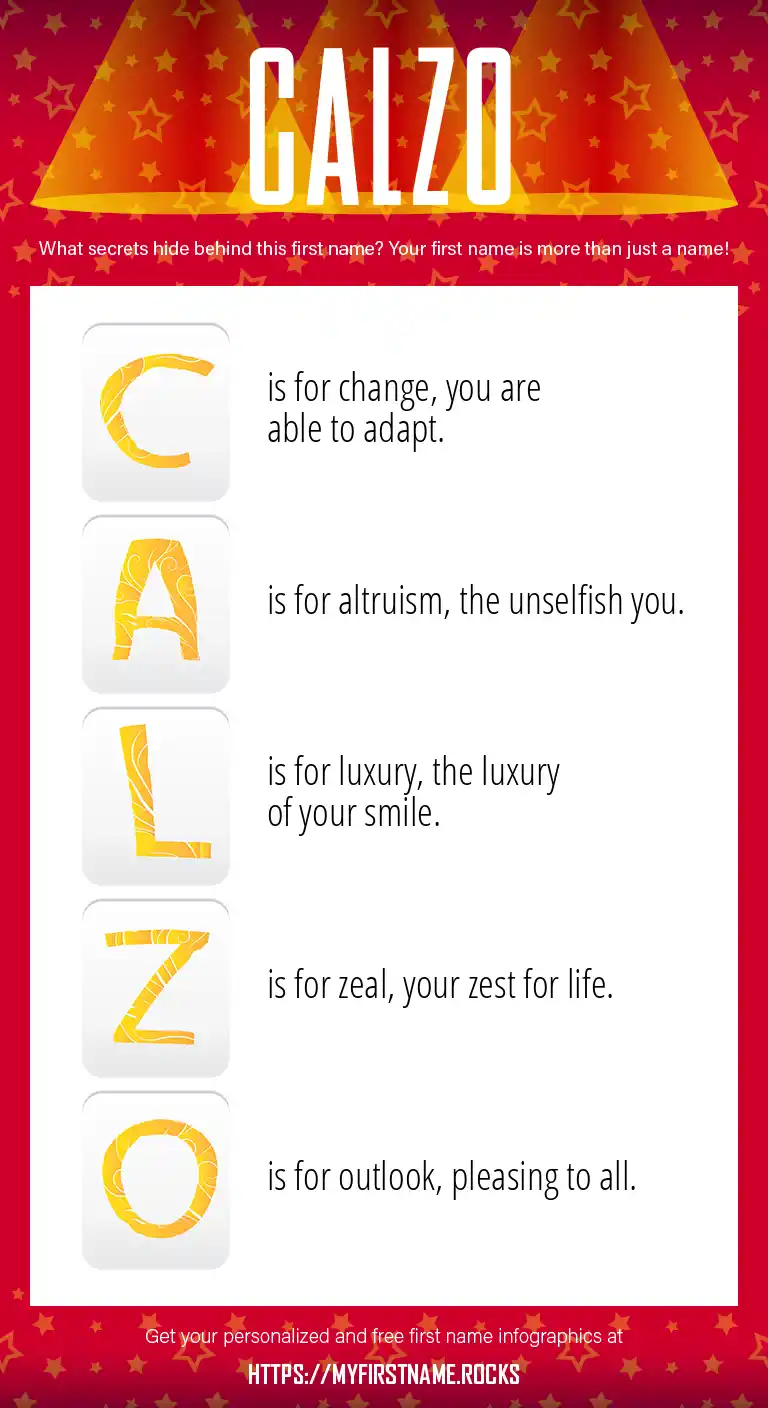 CALZO

What secrets hide behind this first name? Your first name is more than just a name!

C is for change, you are able to adapt.

A is for altruism, the unselfish you.

L is for luxury, the luxury of your smile.

Z is for zeal, your zest for life.

O is for outlook, pleasing to all.

Get your personalized and free first name infographics at

HTTPS://MYFIRSTNAME.ROCKS