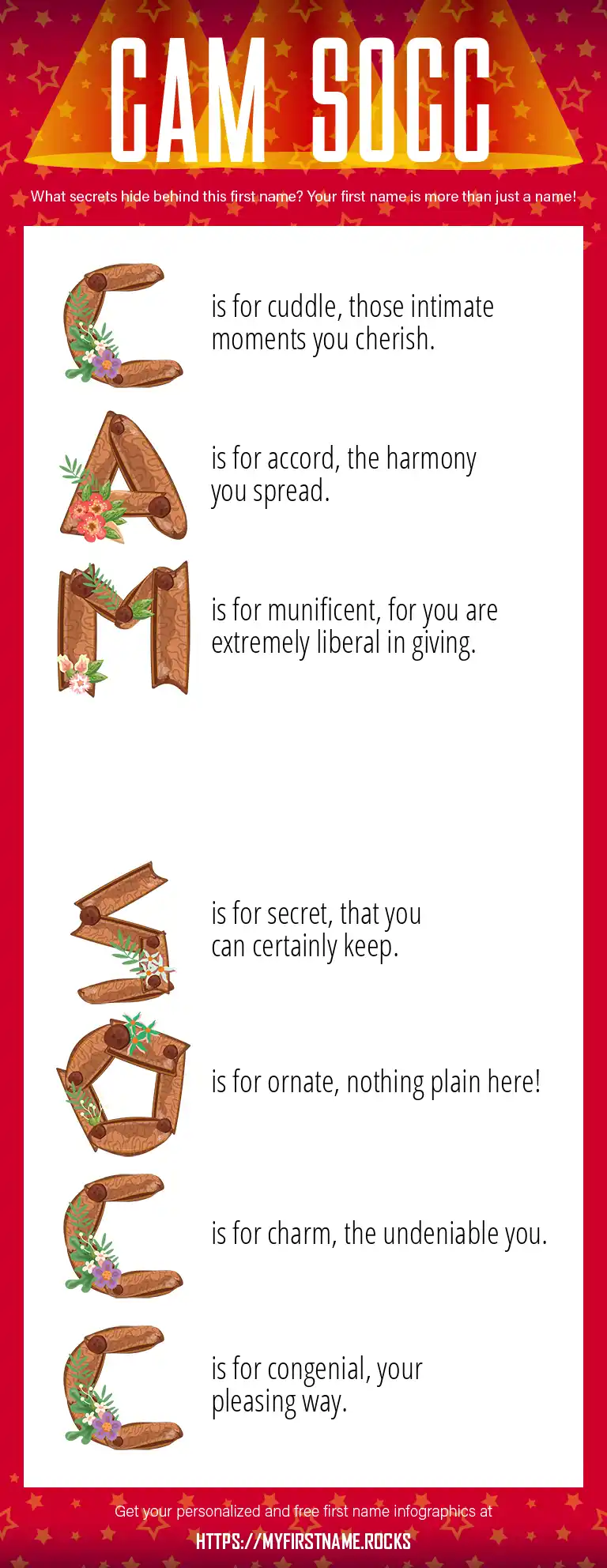 CAM SOCC

What secrets hide behind this first name? Your first name is more than just a name!

C is for cuddle, those intimate moments you cherish.

A is for accord, the harmony you spread.

M is for munificent, for you are extremely liberal in giving.

S is for secret, that you can certainly keep.

O is for ornate, nothing plain here!

C is for charm, the undeniable you.

C is for congenial, your pleasing way.

Get your personalized and free first name infographics at

HTTPS://MYFIRSTNAME.ROCKS