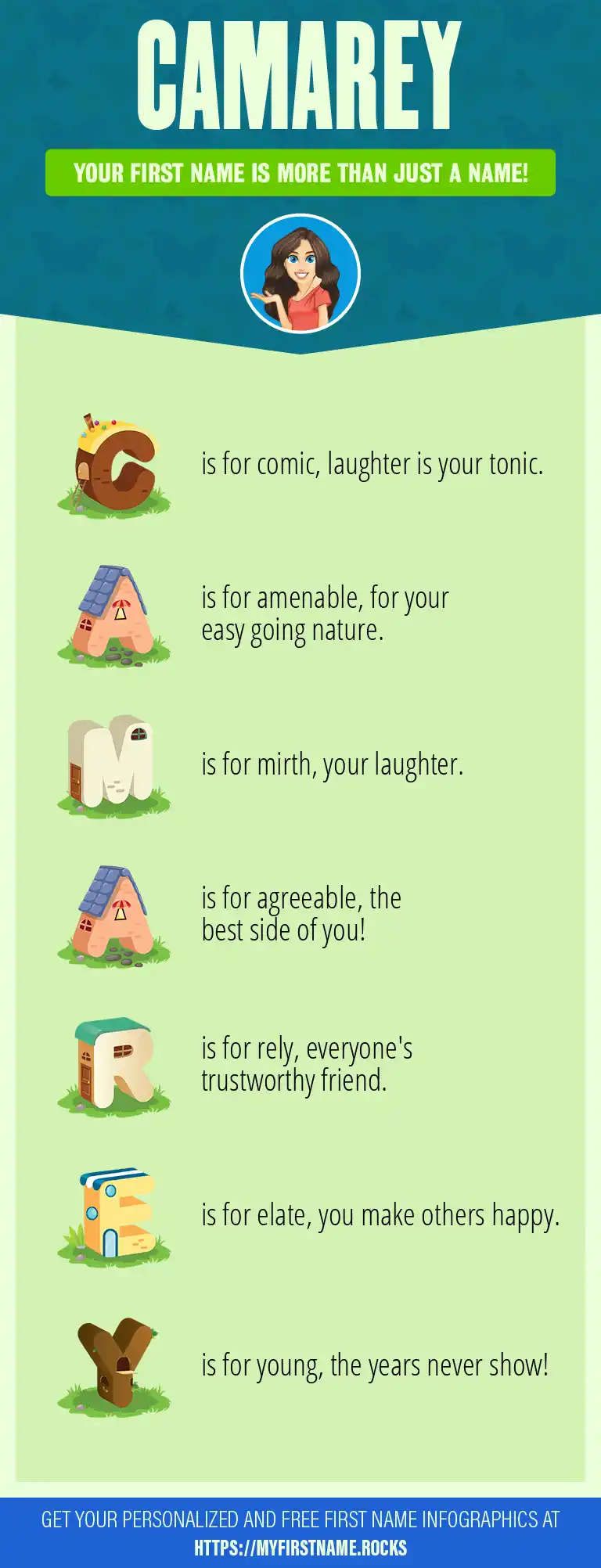 CAMAREY

YOUR FIRST NAME IS MORE THAN JUST A NAME!

C is for comic, laughter is your tonic.

A is for amenable, for your easy going nature.

M is for mirth, your laughter.

A is for agreeable, the best side of you!

R is for rely, everyone's trustworthy friend.

E is for elate, you make others happy.

Y is for young, the years never show!

GET YOUR PERSONALIZED AND FREE FIRST NAME INFOGRAPHICS AT HTTPS://MYFIRSTNAME.ROCKS