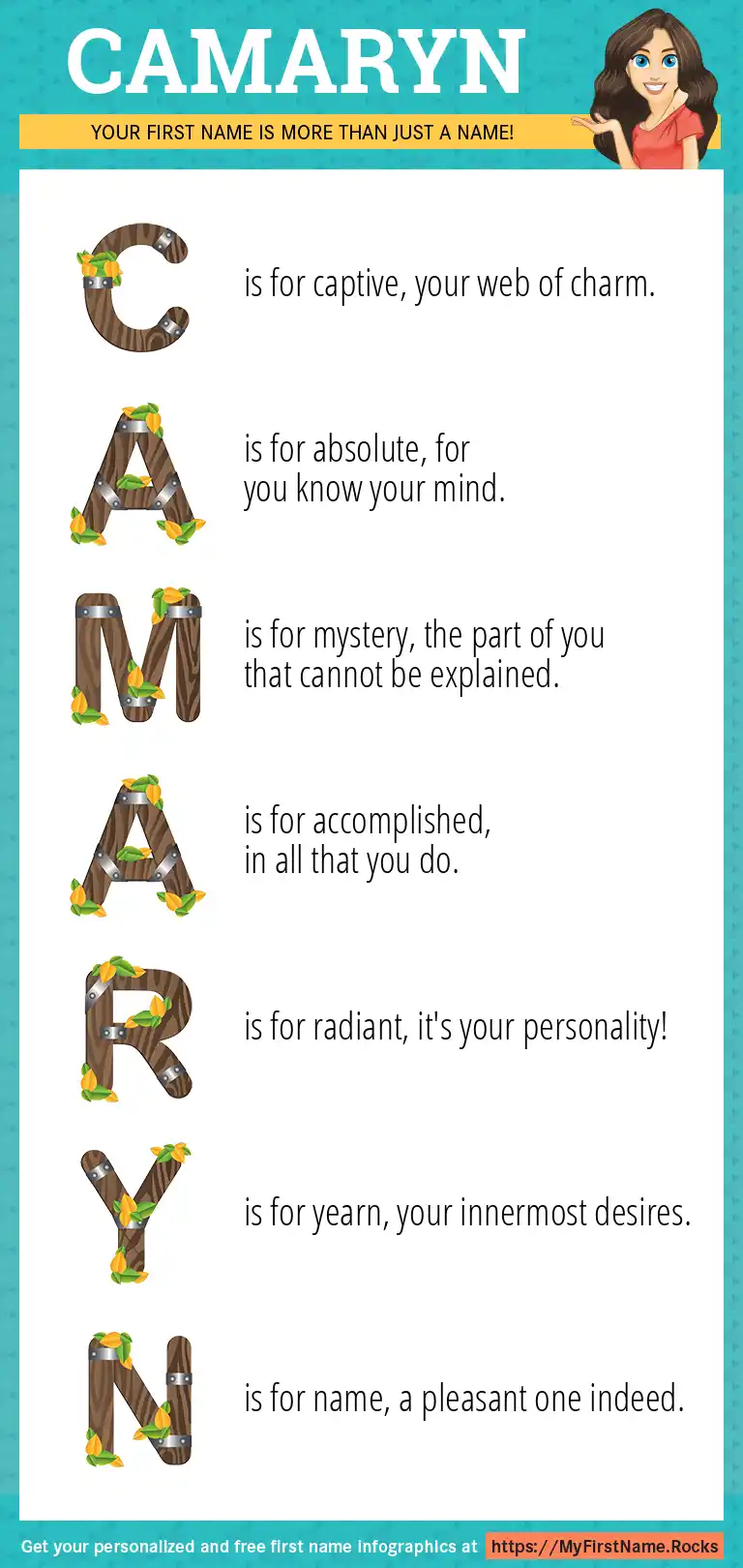 CAMARYN

YOUR FIRST NAME IS MORE THAN JUST A NAME!

C is for captive, your web of charm.

A is for absolute, for you know your mind.

M is for mystery, the part of you that cannot be explained.

A is for accomplished, in all that you do.

R is for radiant, it's your personality!

Y is for yearn, your innermost desires.

N is for name, a pleasant one indeed.

Get your personalized and free first name infographics at https://MyFirstName.Rocks