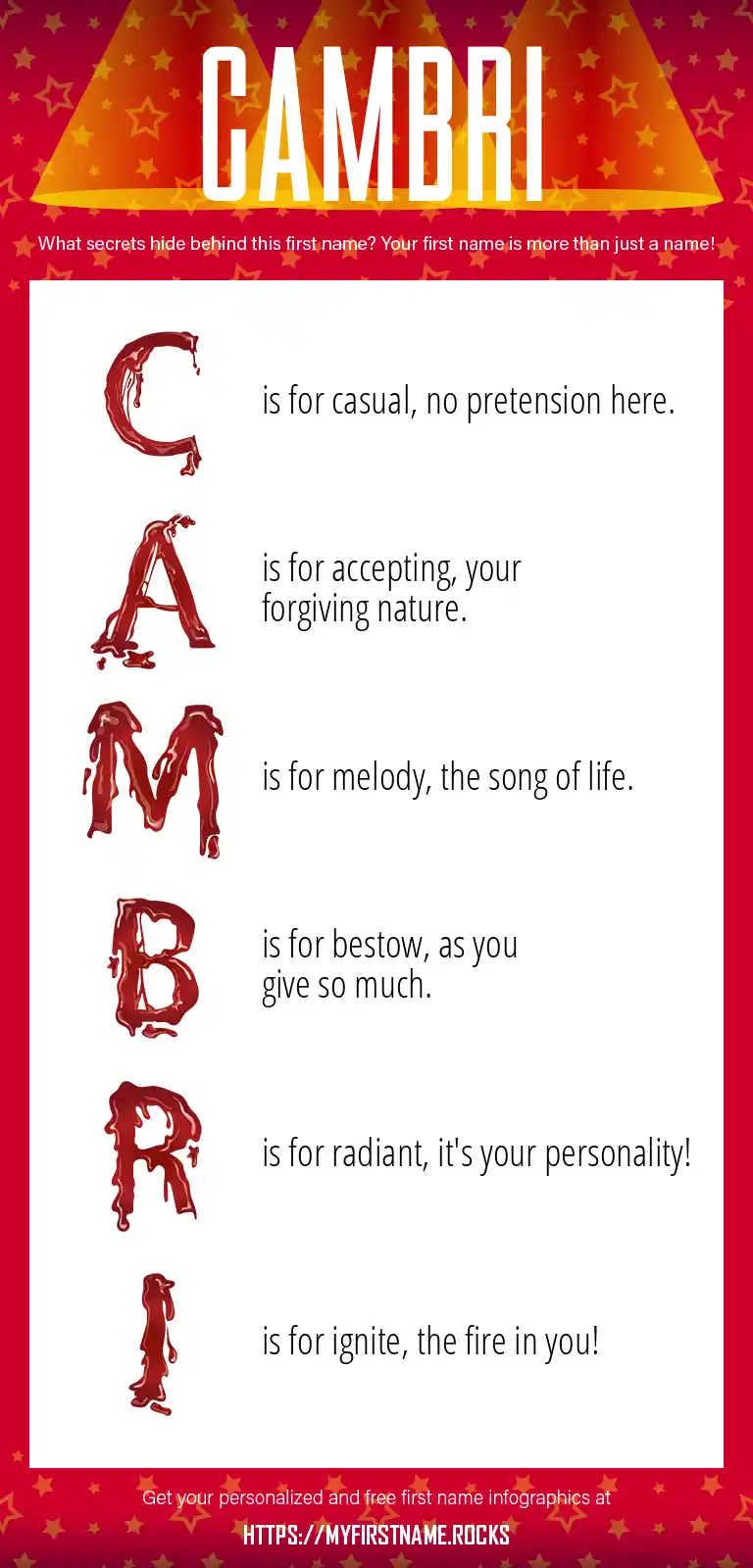 CAMBRI

What secrets hide behind this first name? Your first name is more than just a name!

C is for casual, no pretension here.

A is for accepting, your forgiving nature.

M is for melody, the song of life.

B is for bestow, as you give so much.

R is for radiant, it's your personality!

I is for ignite, the fire in you!

Get your personalized and free first name infographics at

HTTPS://MYFIRSTNAME.ROCKS