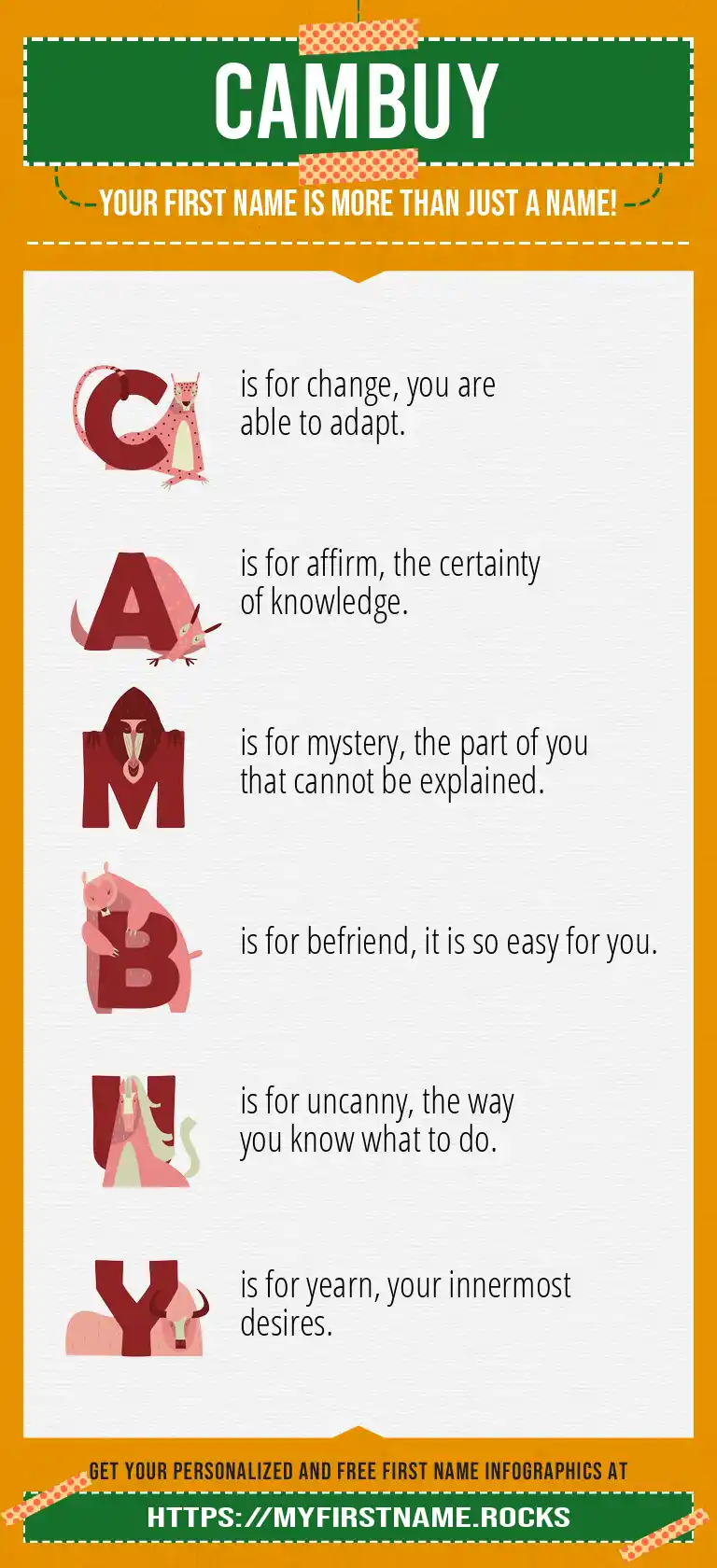 CAMBUY

YOUR FIRST NAME IS MORE THAN JUST A NAME!

C is for change, you are able to adapt.

A is for affirm, the certainty of knowledge.

M is for mystery, the part of you that cannot be explained.

B is for befriend, it is so easy for you.

U is for uncanny, the way you know what to do.

Y is for yearn, your innermost desires.

GET YOUR PERSONALIZED AND FREE FIRST NAME INFOGRAPHICS AT

HTTPS://MYFIRSTNAME.ROCKS