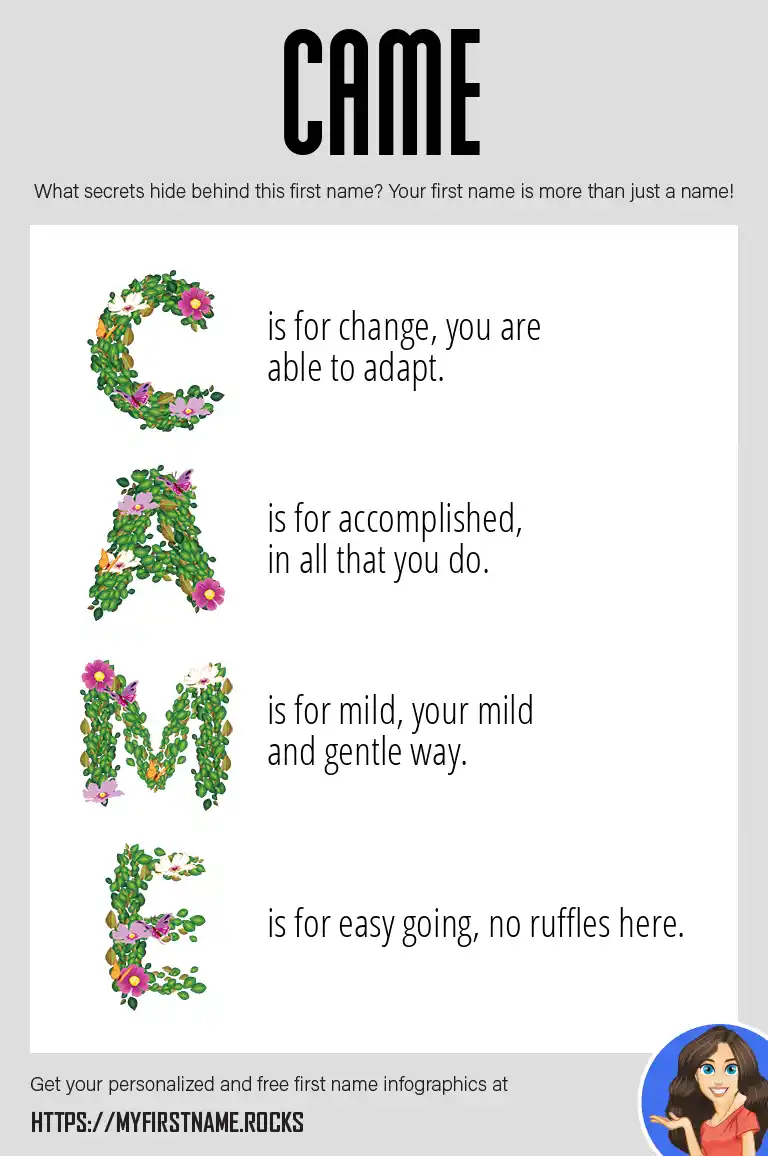 CAME

What secrets hide behind this first name? Your first name is more than just a name!

C is for change, you are able to adapt.

A is for accomplished, in all that you do.

M is for mild, your mild and gentle way.

E is for easy going, no ruffles here.

Get your personalized and free first name infographics at

HTTPS://MYFIRSTNAME.ROCKS