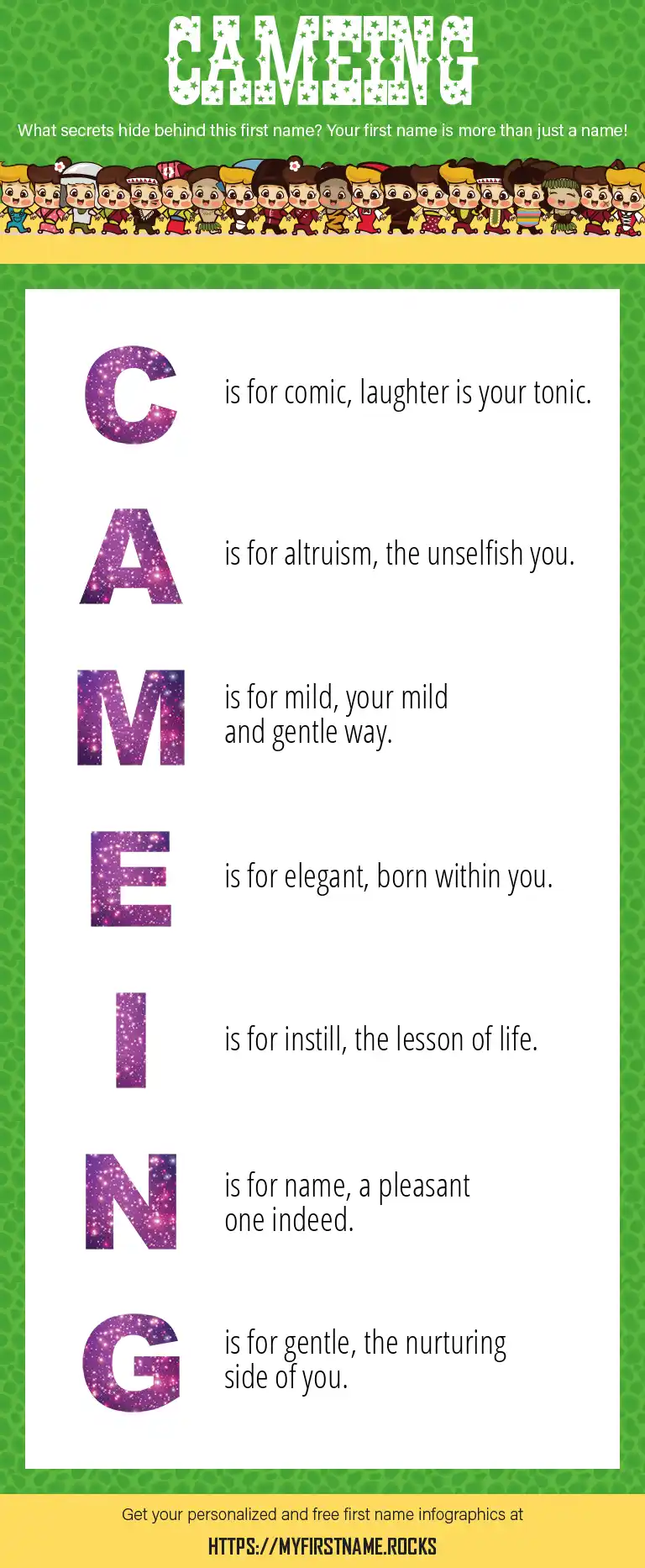 CAMEING

What secrets hide behind this first name? Your first name is more than just a name!

C is for comic, laughter is your tonic.

A is for altruism, the unselfish you.

M is for mild, your mild and gentle way.

E is for elegant, born within you.

I is for instill, the lesson of life.

N is for name, a pleasant one indeed.

G is for gentle, the nurturing side of you.

Get your personalized and free first name infographics at

HTTPS://MYFIRSTNAME.ROCKS