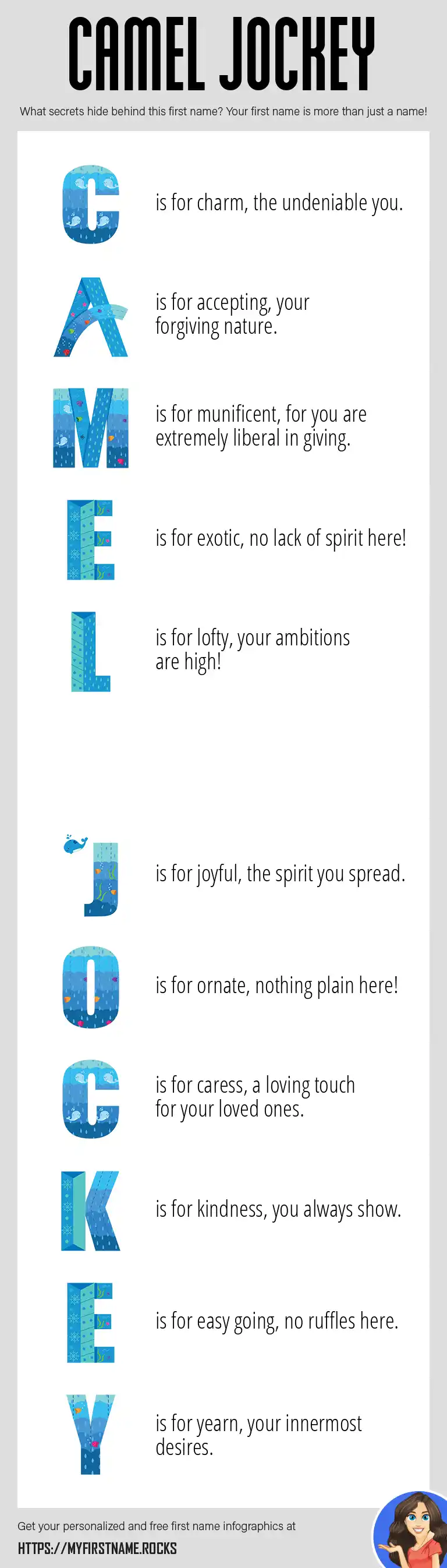 CAMEL JOCKEY

What secrets hide behind this first name? Your first name is more than just a name!

C is for charm, the undeniable you.

A is for accepting, your forgiving nature.

M is for munificent, for you are extremely liberal in giving.

E is for exotic, no lack of spirit here!

L is for lofty, your ambitions are high!

J is for joyful, the spirit you spread.

O is for ornate, nothing plain here!

C is for caress, a loving touch for your loved ones.

K is for kindness, you always show.

E is for easy going, no ruffles here.

Y is for yearn, your innermost desires.

Get your personalized and free first name infographics at

HTTPS://MYFIRSTNAME.ROCKS