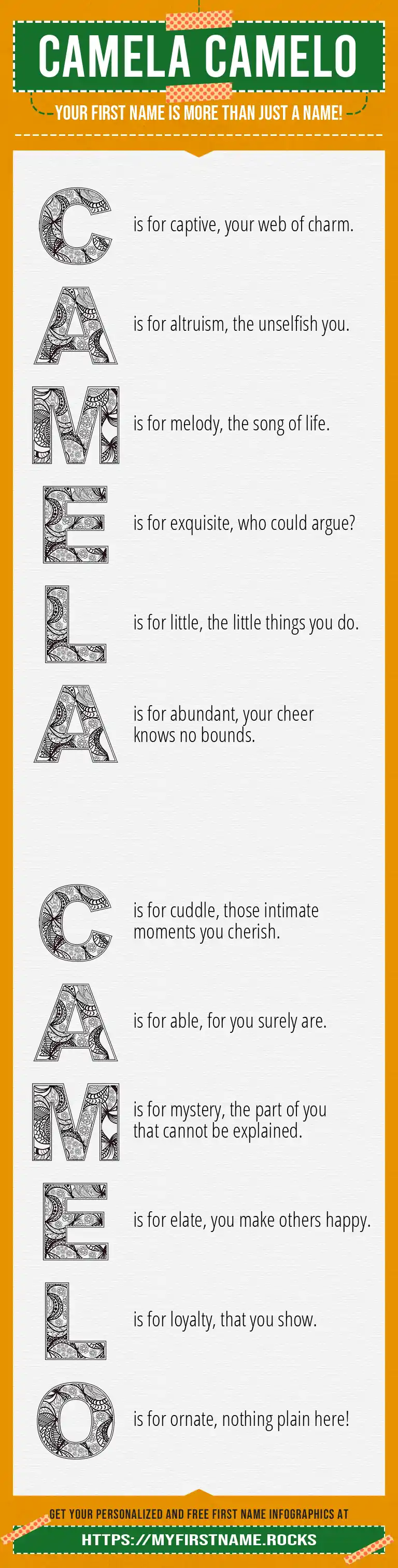 CAMELA CAMELO

YOUR FIRST NAME IS MORE THAN JUST A NAME!

C is for captive, your web of charm.

A is for altruism, the unselfish you.

M is for melody, the song of life.

E is for exquisite, who could argue?

L is for little, the little things you do.

A is for abundant, your cheer knows no bounds.

C is for cuddle, those intimate moments you cherish.

A is for able, for you surely are.

M is for mystery, the part of you that cannot be explained.

E is for elate, you make others happy.

L is for loyalty, that you show.

O is for ornate, nothing plain here!

GET YOUR PERSONALIZED AND FREE FIRST NAME INFOGRAPHICS AT

HTTPS://MYFIRSTNAME.ROCKS