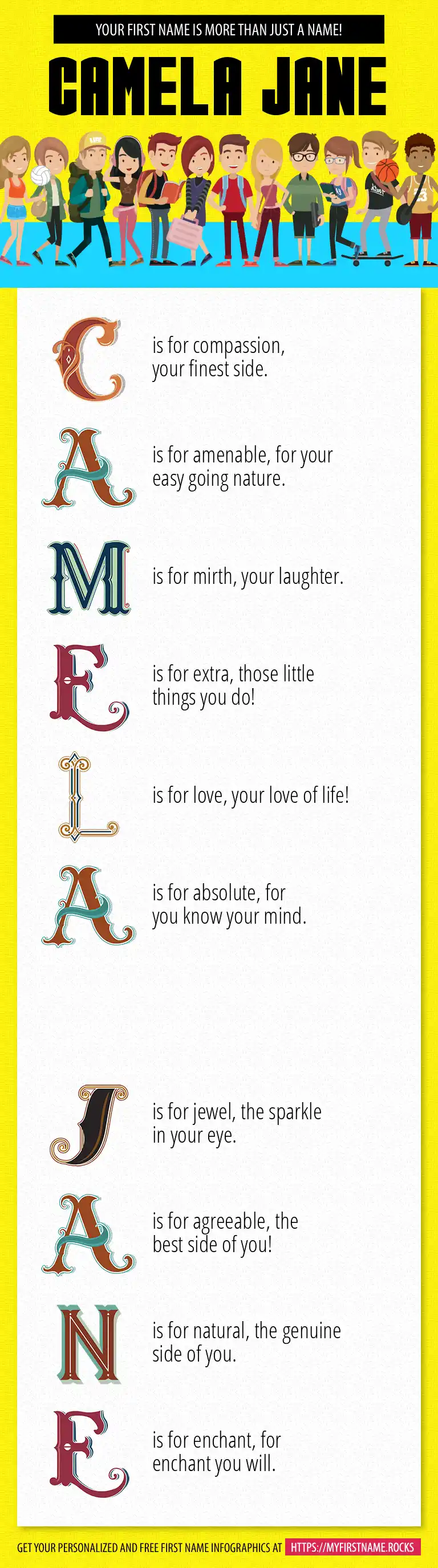 YOUR FIRST NAME IS MORE THAN JUST A NAME!

CAMELA JANE

C is for compassion, your finest side.

A is for amenable, for your easy going nature.

M is for mirth, your laughter.

E is for extra, those little things you do!

L is for love, your love of life!

A is for absolute, for you know your mind.

J is for jewel, the sparkle in your eye.

A is for agreeable, the best side of you!

N is for natural, the genuine side of you.

E is for enchant, for enchant you will.

GET YOUR PERSONALIZED AND FREE FIRST NAME INFOGRAPHICS AT HTTPS://MYFIRSTNAME.ROCKS