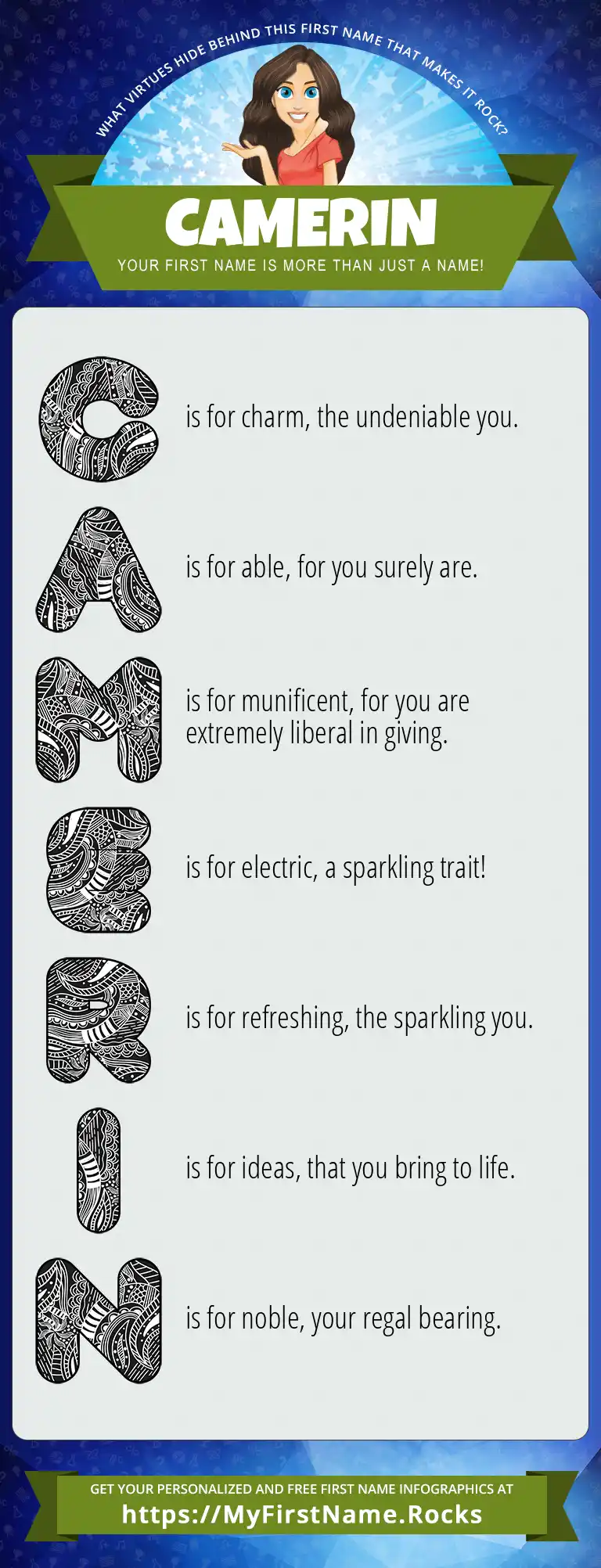 WHAT VIRTUES HIDE BEHIND THIS FIRST NAME THAT MAKES IT ROCK?

CAMERIN

YOUR FIRST NAME IS MORE THAN JUST A NAME!

C is for charm, the undeniable you.

A is for able, for you surely are.

M is for munificent, for you are extremely liberal in giving.

E is for electric, a sparkling trait!

R is for refreshing, the sparkling you.

I is for ideas, that you bring to life.

N is for noble, your regal bearing.

GET YOUR PERSONALIZED AND FREE FIRST NAME INFOGRAPHICS AT
https://MyFirstName.Rocks