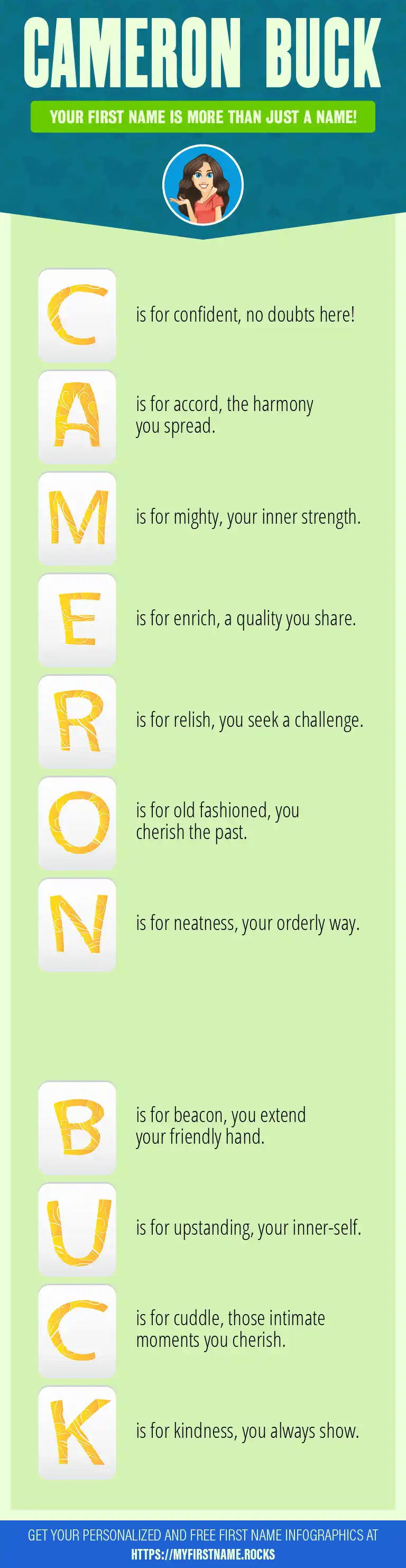 CAMERON BUCK

YOUR FIRST NAME IS MORE THAN JUST A NAME!

C is for confident, no doubts here!

A is for accord, the harmony you spread.

M is for mighty, your inner strength.

E is for enrich, a quality you share.

R is for relish, you seek a challenge.

O is for old fashioned, you cherish the past.

N is for neatness, your orderly way.

B is for beacon, you extend your friendly hand.

U is for upstanding, your inner-self.

C is for cuddle, those intimate moments you cherish.

K is for kindness, you always show.

GET YOUR PERSONALIZED AND FREE FIRST NAME INFOGRAPHICS AT HTTPS://MYFIRSTNAME.ROCKS