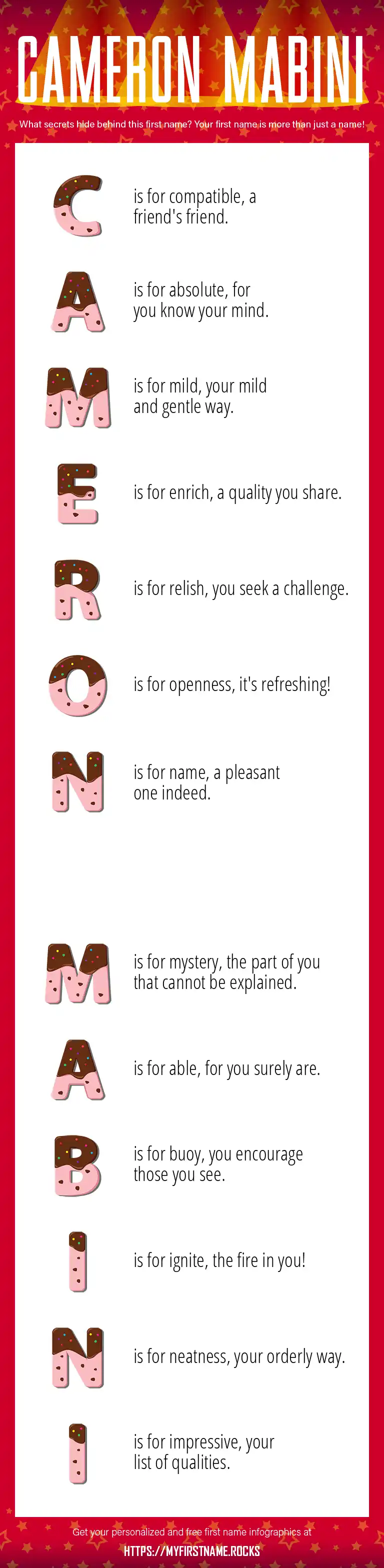 CAMERON MABINI

What secrets hide behind this first name? Your first name is more than just a name!

C is for compatible, a friend's friend.

A is for absolute, for you know your mind.

M is for mild, your mild and gentle way.

E is for enrich, a quality you share.

R is for relish, you seek a challenge.

O is for openness, it's refreshing!

N is for name, a pleasant one indeed.

M is for mystery, the part of you that cannot be explained.

A is for able, for you surely are.

B is for buoy, you encourage those you see.

I is for ignite, the fire in you!

N is for neatness, your orderly way.

I is for impressive, your list of qualities.

Get your personalized and free first name infographics at

HTTPS://MYFIRSTNAME.ROCKS