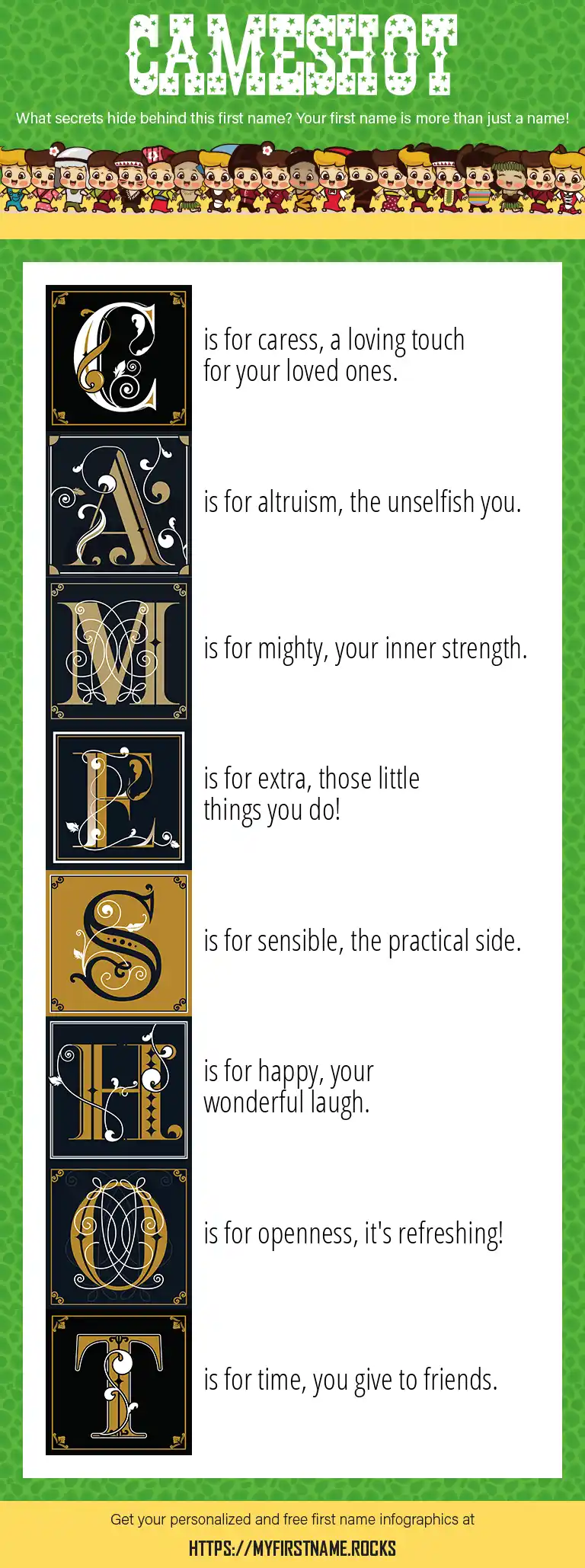 CAMESHOT

What secrets hide behind this first name? Your first name is more than just a name!

C is for caress, a loving touch for your loved ones.

A is for altruism, the unselfish you.

M is for mighty, your inner strength.

E is for extra, those little things you do!

S is for sensible, the practical side.

H is for happy, your wonderful laugh.

O is for openness, it's refreshing!

T is for time, you give to friends.

Get your personalized and free first name infographics at

HTTPS://MYFIRSTNAME.ROCKS