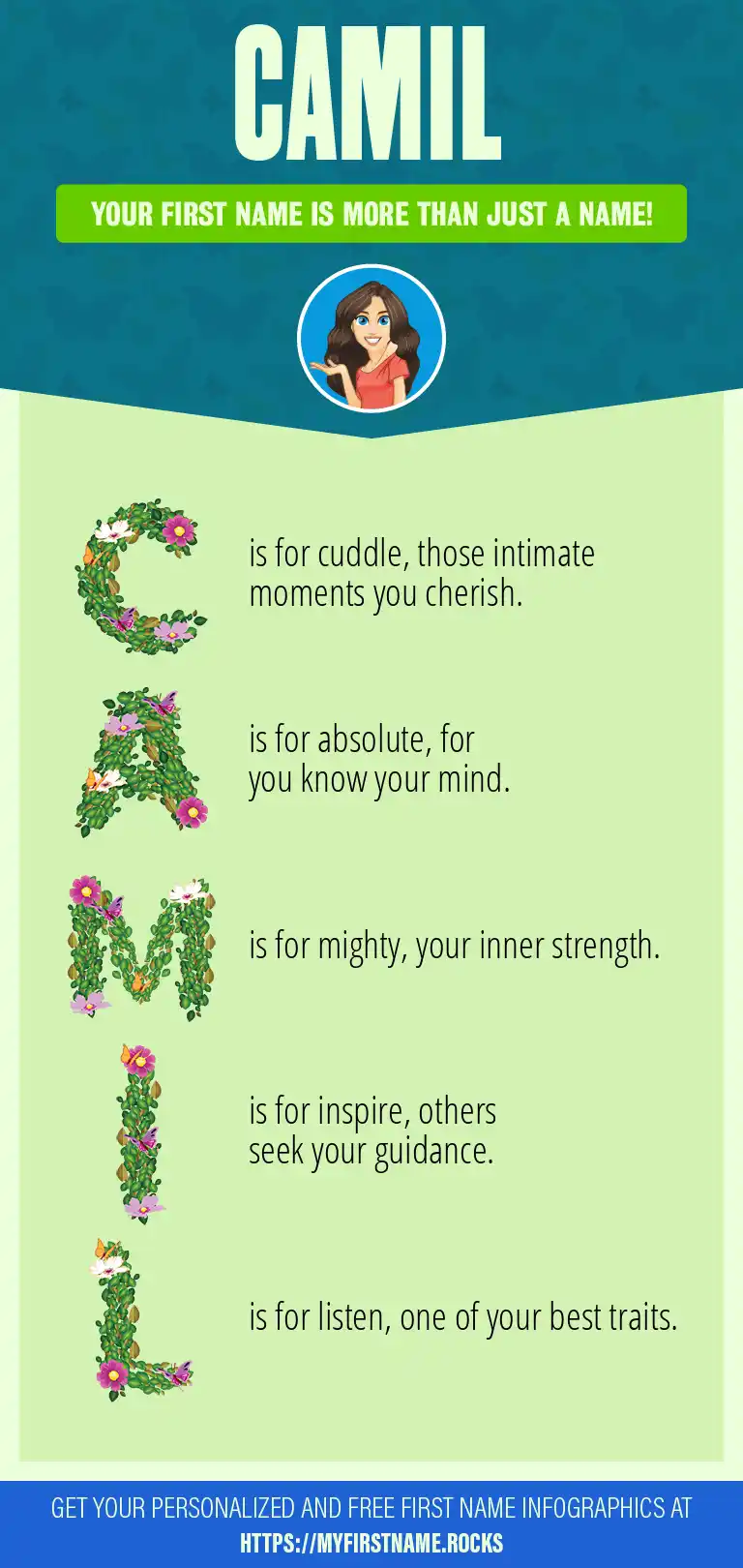 CAMIL

YOUR FIRST NAME IS MORE THAN JUST A NAME!

C is for cuddle, those intimate moments you cherish.

A is for absolute, for you know your mind.

M is for mighty, your inner strength.

I is for inspire, others seek your guidance.

L is for listen, one of your best traits.

GET YOUR PERSONALIZED AND FREE FIRST NAME INFOGRAPHICS AT HTTPS://MYFIRSTNAME.ROCKS