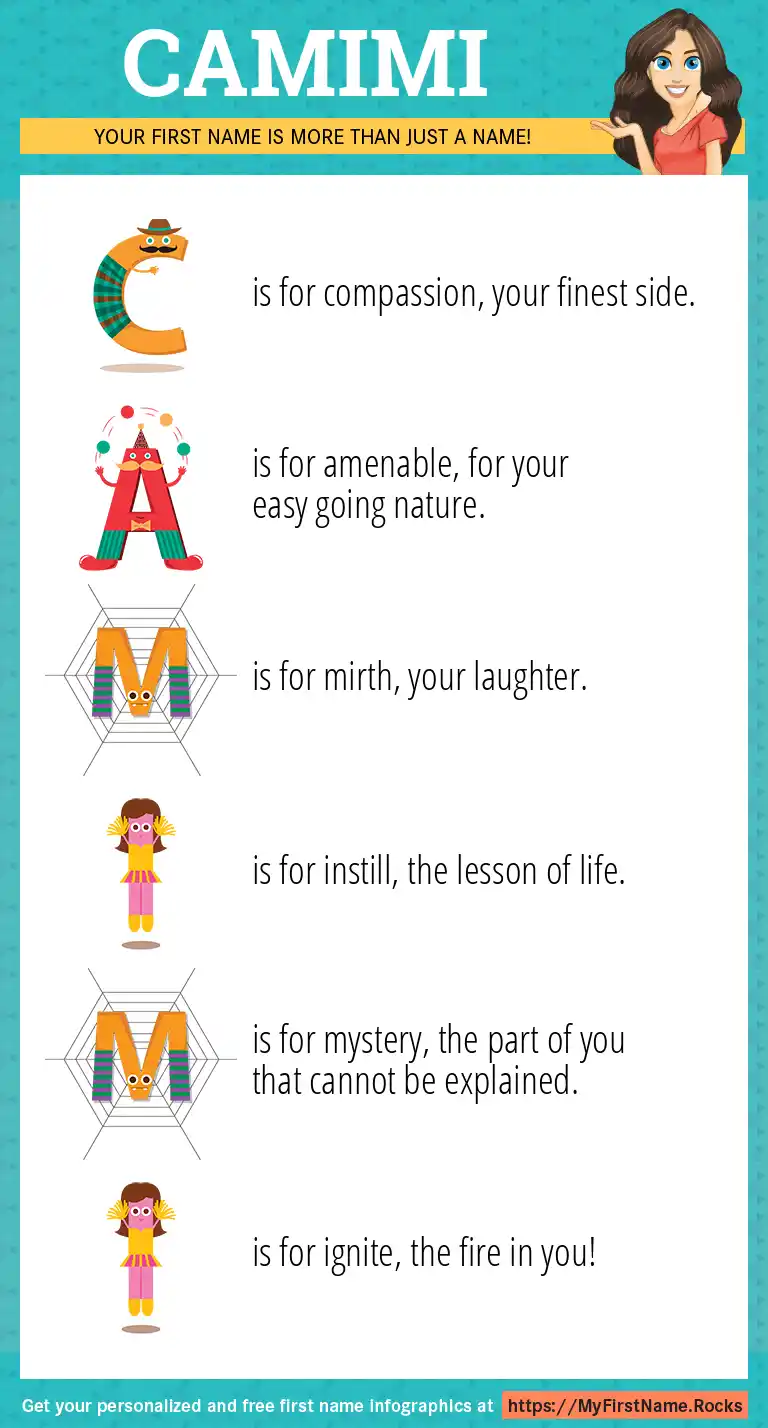 CAMIMI

YOUR FIRST NAME IS MORE THAN JUST A NAME!

C is for compassion, your finest side.

A is for amenable, for your easy going nature.

M is for mirth, your laughter.

I is for instill, the lesson of life.

M is for mystery, the part of you that cannot be explained.

I is for ignite, the fire in you!

Get your personalized and free first name infographics at https://MyFirstName.Rocks