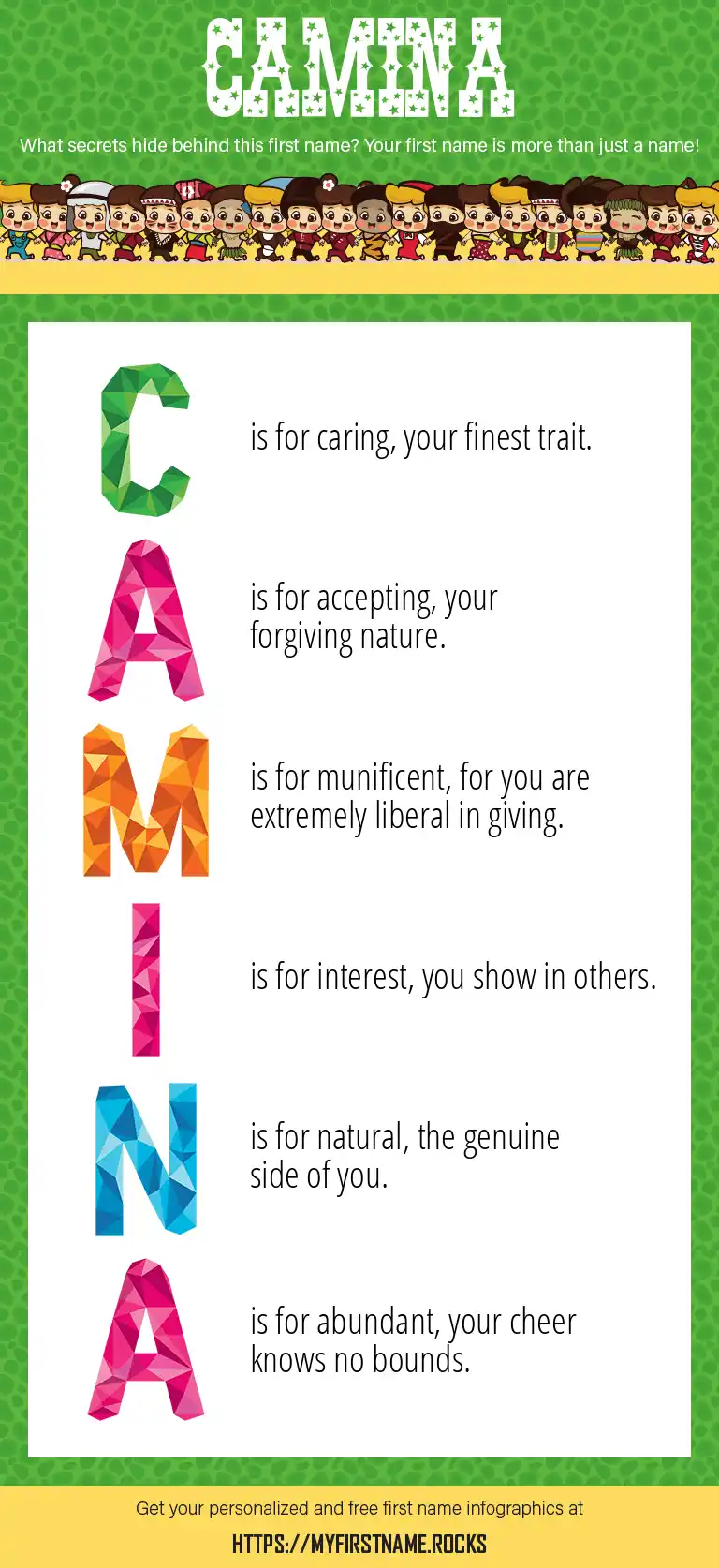 CAMINA

What secrets hide behind this first name? Your first name is more than just a name!

C is for caring, your finest trait.

A is for accepting, your forgiving nature.

M is for munificent, for you are extremely liberal in giving.

I is for interest, you show in others.

N is for natural, the genuine side of you.

A is for abundant, your cheer knows no bounds.

Get your personalized and free first name infographics at

HTTPS://MYFIRSTNAME.ROCKS