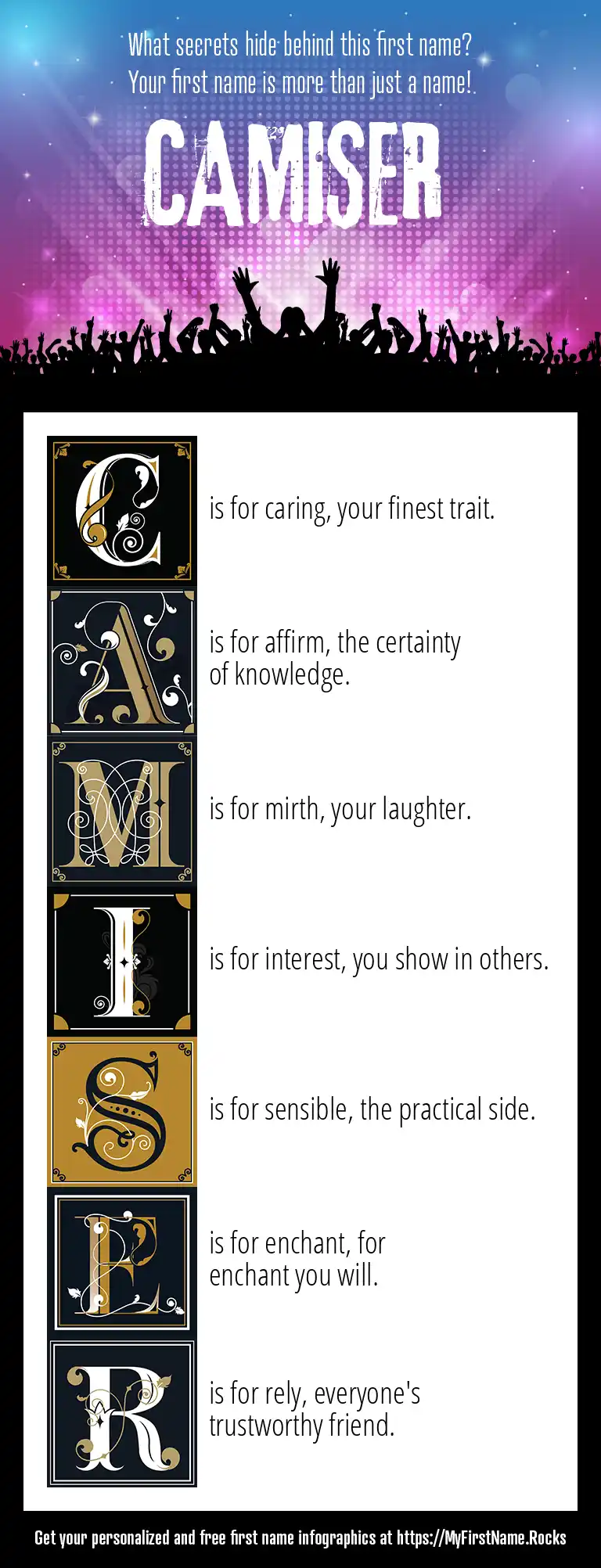 What secrets hide behind this first name?
Your first name is more than just a name!

CAMISER

C is for caring, your finest trait.

A is for affirm, the certainty of knowledge.

M is for mirth, your laughter.

I is for interest, you show in others.

S is for sensible, the practical side.

E is for enchant, for enchant you will.

R is for rely, everyone's trustworthy friend.

Get your personalized and free first name infographics at https://MyFirstName.Rocks