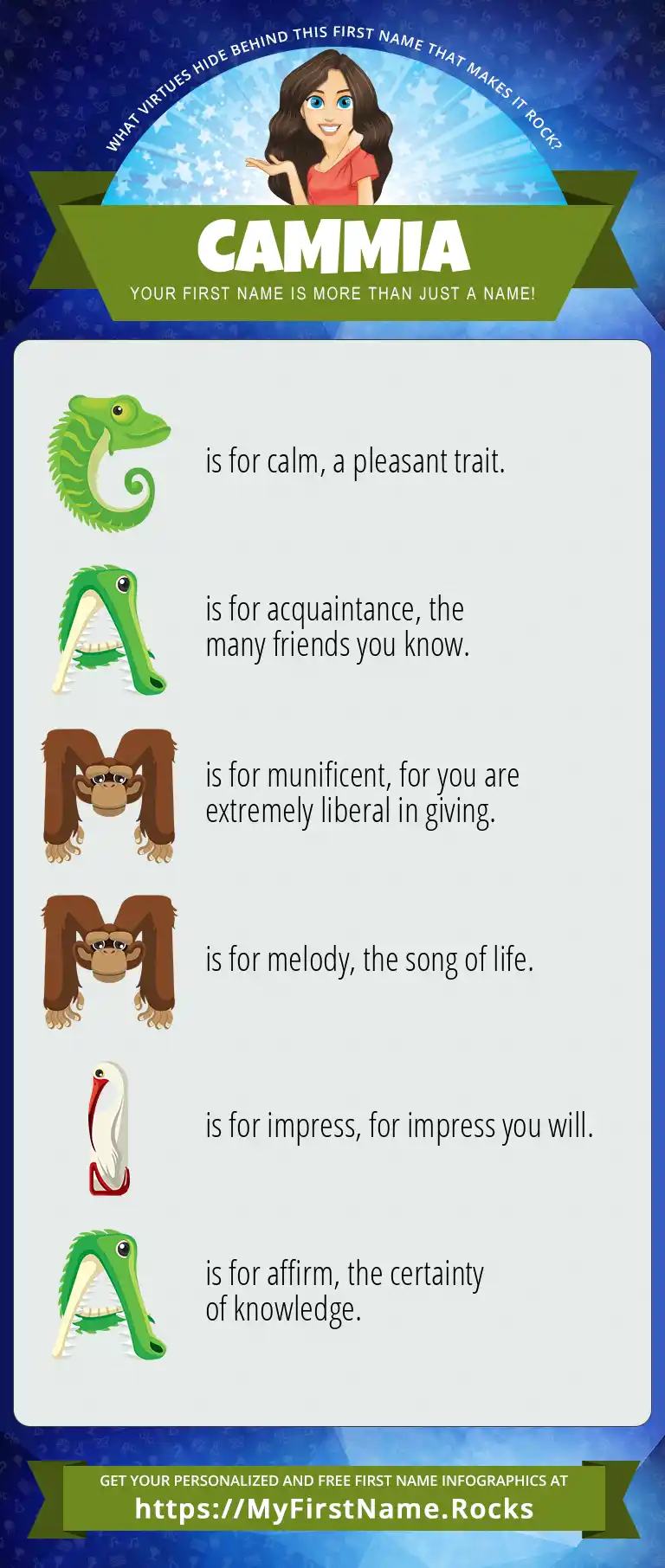 WHAT VIRTUES HIDE BEHIND THIS FIRST NAME THAT MAKES IT ROCK?

CAMMIA

YOUR FIRST NAME IS MORE THAN JUST A NAME!

C is for calm, a pleasant trait.

A is for acquaintance, the many friends you know.

M is for munificent, for you are extremely liberal in giving.

M is for melody, the song of life.

I is for impress, for impress you will.

A is for affirm, the certainty of knowledge.

GET YOUR PERSONALIZED AND FREE FIRST NAME INFOGRAPHICS AT

https://MyFirstName.Rocks