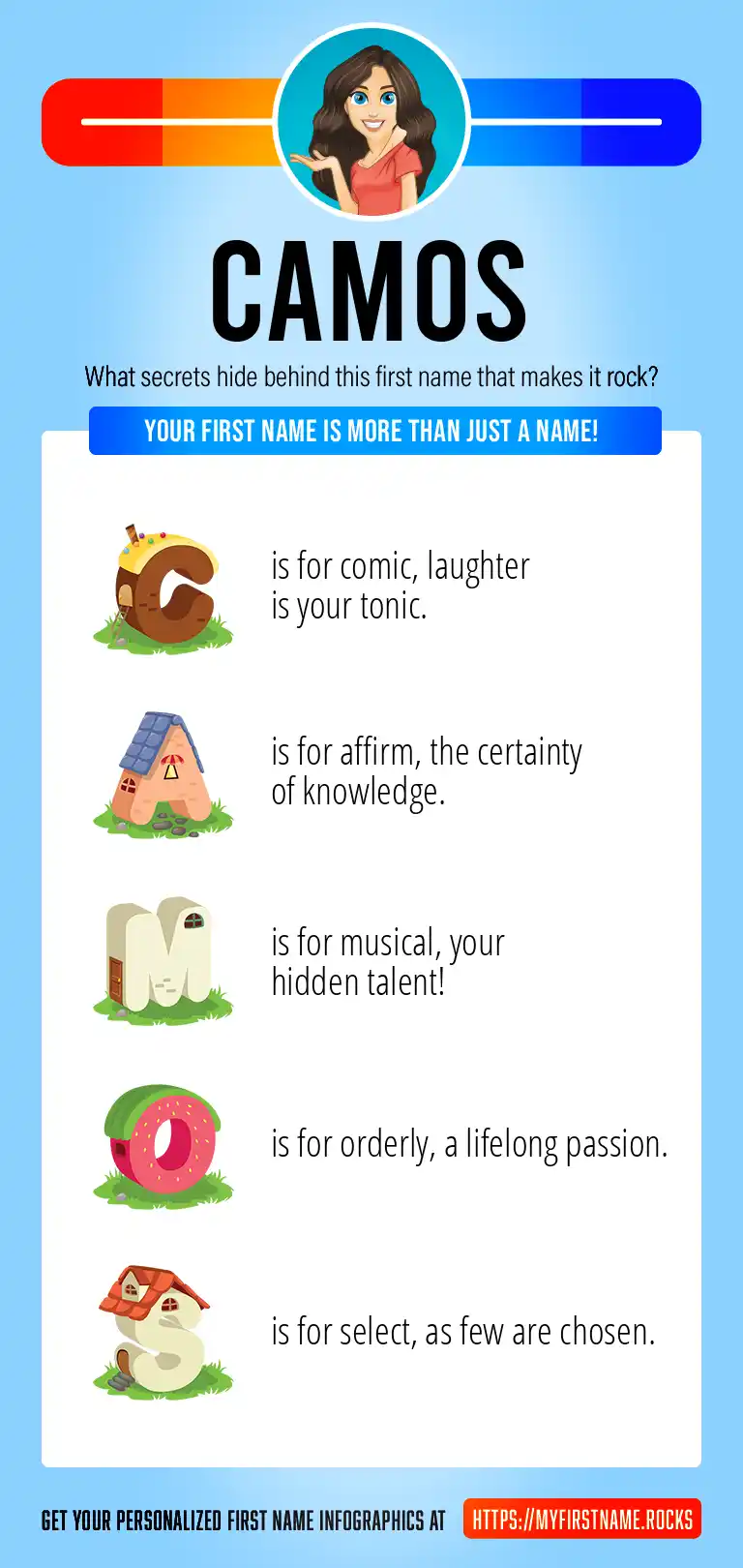 CAMOS

What secrets hide behind this first name that makes it rock?

YOUR FIRST NAME IS MORE THAN JUST A NAME!

C is for comic, laughter is your tonic.

A is for affirm, the certainty of knowledge.

M is for musical, your hidden talent!

O is for orderly, a lifelong passion.

S is for select, as few are chosen.

GET YOUR PERSONALIZED FIRST NAME INFOGRAPHICS AT HTTPS://MYFIRSTNAME.ROCKS