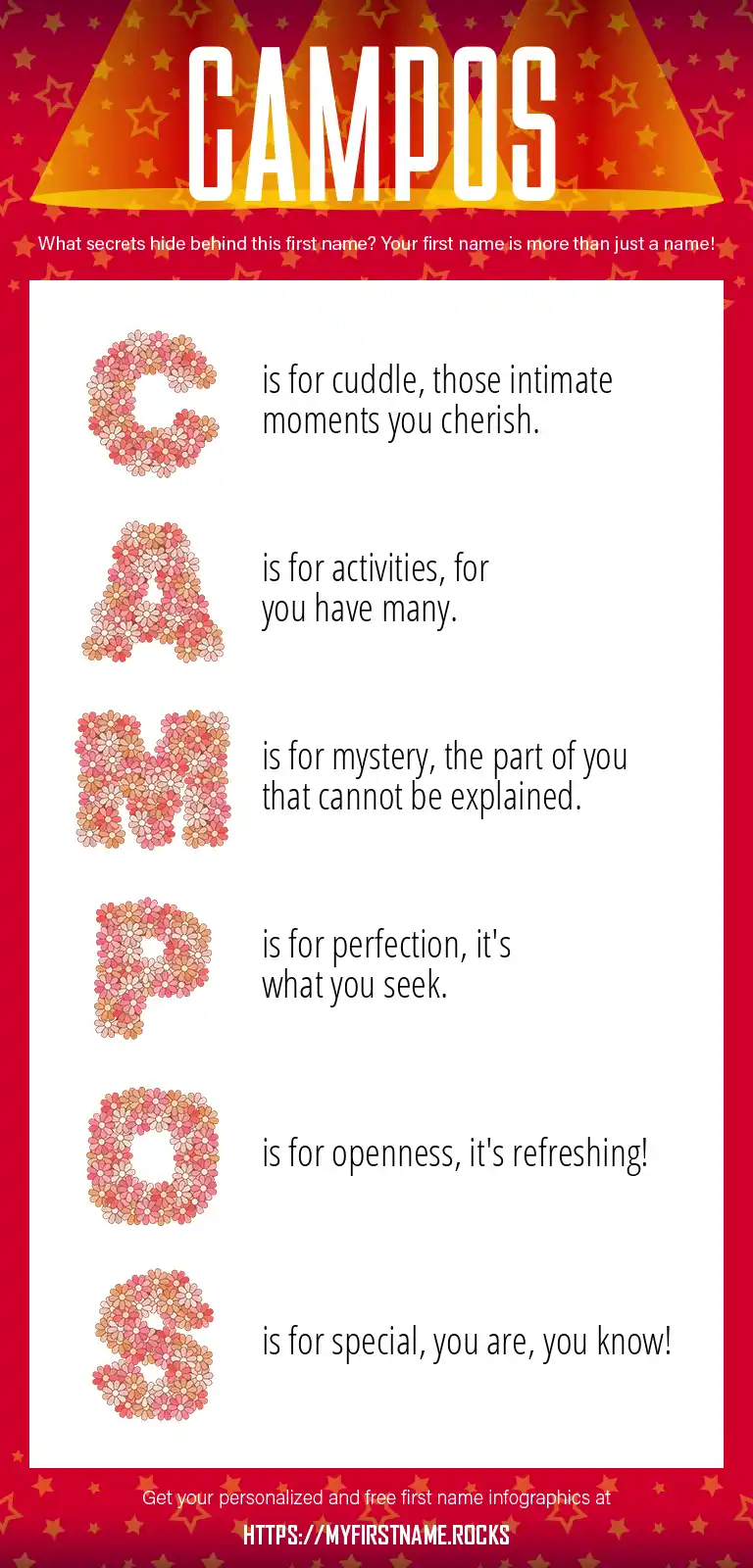 CAMPOS

What secrets hide behind this first name? Your first name is more than just a name!

C is for cuddle, those intimate moments you cherish.

A is for activities, for you have many.

M is for mystery, the part of you that cannot be explained.

P is for perfection, it's what you seek.

O is for openness, it's refreshing!

S is for special, you are, you know!

Get your personalized and free first name infographics at

HTTPS://MYFIRSTNAME.ROCKS