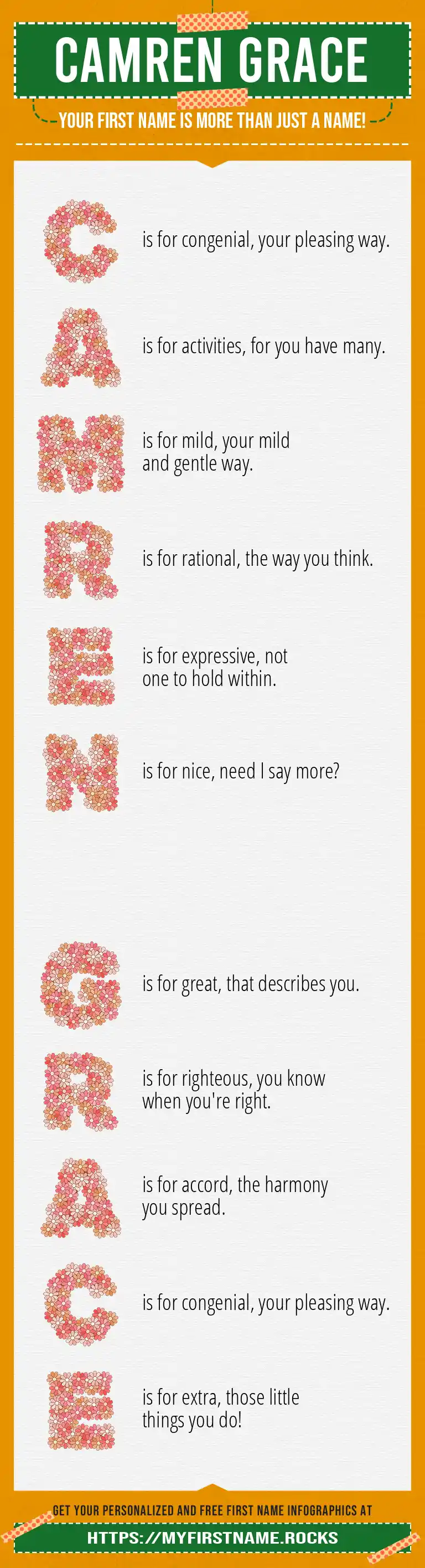 CAMREN GRACE

YOUR FIRST NAME IS MORE THAN JUST A NAME!

C is for congenial, your pleasing way.

A is for activities, for you have many.

M is for mild, your mild and gentle way.

R is for rational, the way you think.

E is for expressive, not one to hold within.

N is for nice, need I say more?

G is for great, that describes you.

R is for righteous, you know when you're right.

A is for accord, the harmony you spread.

C is for congenial, your pleasing way.

E is for extra, those little things you do!

GET YOUR PERSONALIZED AND FREE FIRST NAME INFOGRAPHICS AT

HTTPS://MYFIRSTNAME.ROCKS