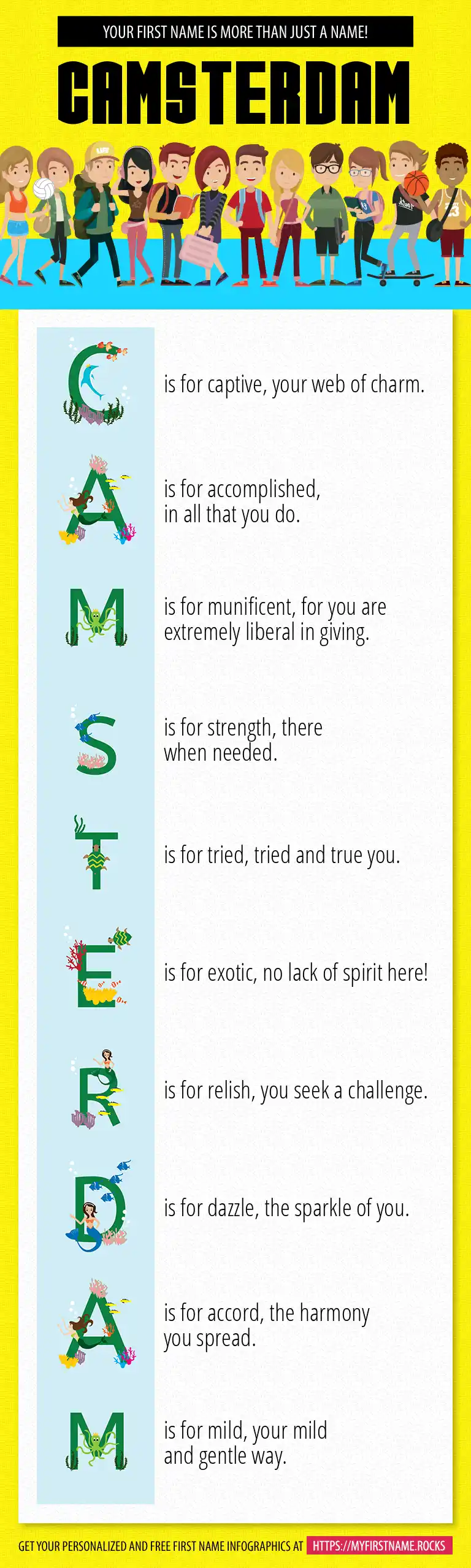 YOUR FIRST NAME IS MORE THAN JUST A NAME!

CAMSTERDAM

C is for captive, your web of charm.

A is for accomplished, in all that you do.

M is for munificent, for you are extremely liberal in giving.

S is for strength, there when needed.

T is for tried, tried and true you.

E is for exotic, no lack of spirit here!

R is for relish, you seek a challenge.

D is for dazzle, the sparkle of you.

A is for accord, the harmony you spread.

M is for mild, your mild and gentle way.

GET YOUR PERSONALIZED AND FREE FIRST NAME INFOGRAPHICS AT HTTPS://MYFIRSTNAME.ROCKS