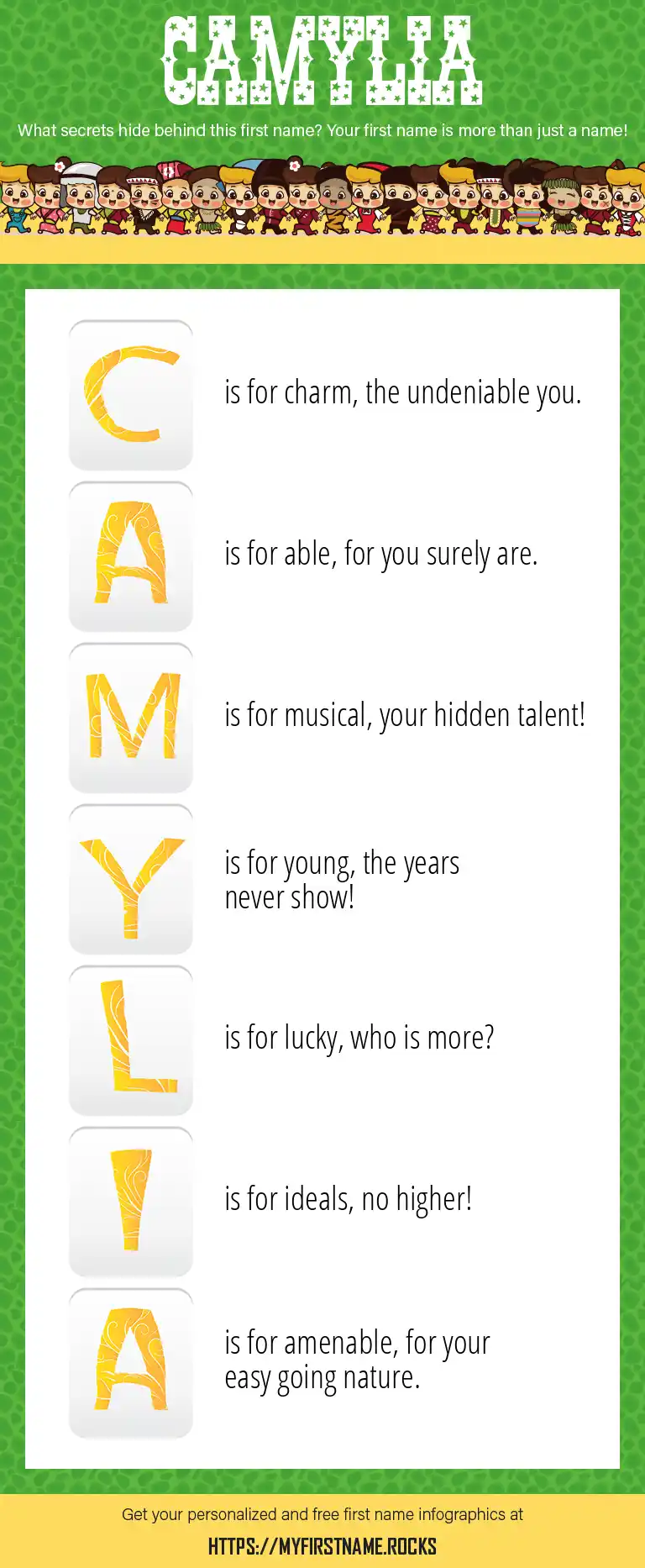 CAMYLIA

What secrets hide behind this first name? Your first name is more than just a name!

C is for charm, the undeniable you.

A is for able, for you surely are.

M is for musical, your hidden talent!

Y is for young, the years never show!

L is for lucky, who is more?

I is for ideals, no higher!

A is for amenable, for your easy going nature.

Get your personalized and free first name infographics at

HTTPS://MYFIRSTNAME.ROCKS