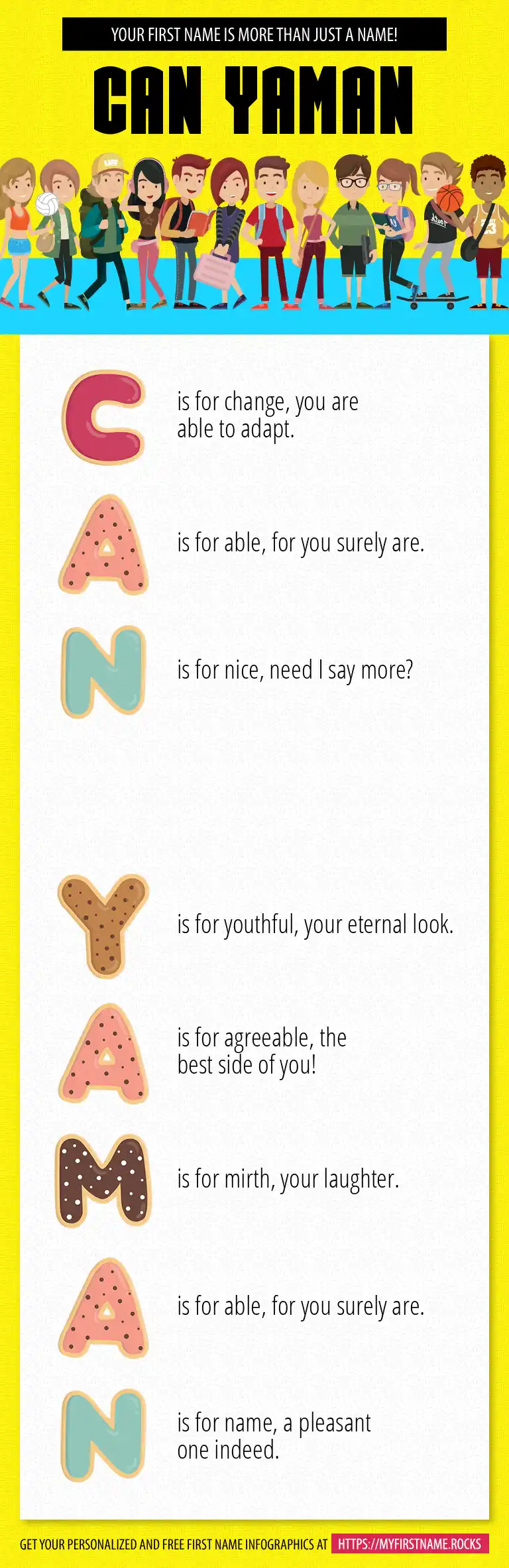 YOUR FIRST NAME IS MORE THAN JUST A NAME!

CAN YAMAN

C is for change, you are able to adapt.

A is for able, for you surely are.

N is for nice, need I say more?

Y is for youthful, your eternal look.

A is for agreeable, the best side of you!

M is for mirth, your laughter.

A is for able, for you surely are.

N is for name, a pleasant one indeed.

GET YOUR PERSONALIZED AND FREE FIRST NAME INFOGRAPHICS AT HTTPS://MYFIRSTNAME.ROCKS