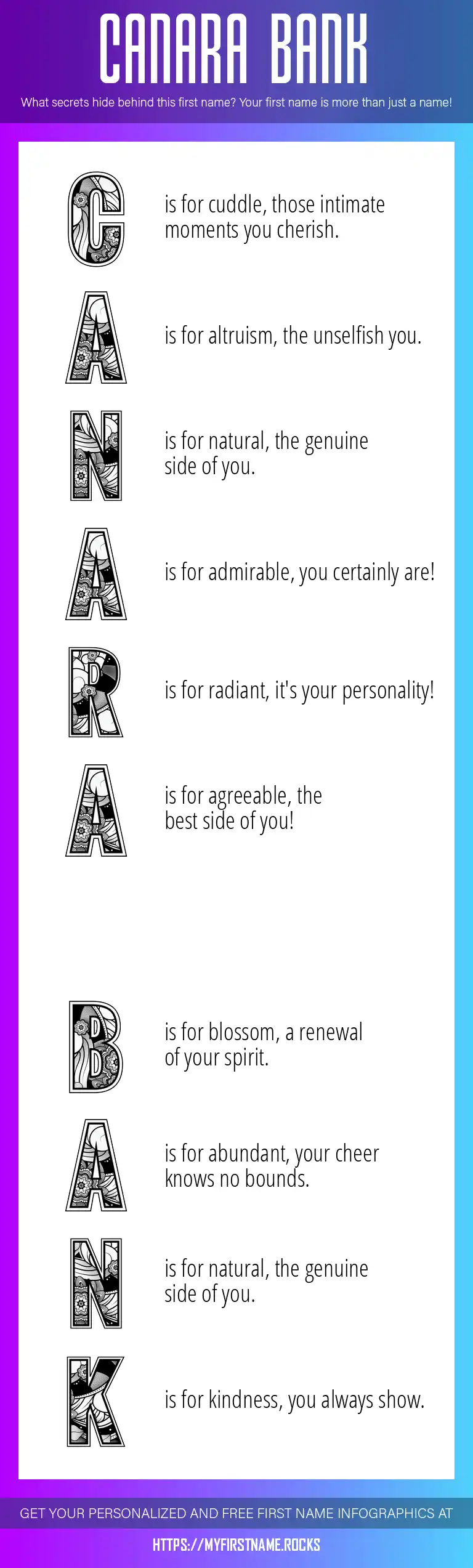 CANARA BANK

What secrets hide behind this first name? Your first name is more than just a name!

C is for cuddle, those intimate moments you cherish.

A is for altruism, the unselfish you.

N is for natural, the genuine side of you.

A is for admirable, you certainly are!

R is for radiant, it's your personality!

A is for agreeable, the best side of you!

B is for blossom, a renewal of your spirit.

A is for abundant, your cheer knows no bounds.

N is for natural, the genuine side of you.

K is for kindness, you always show.

GET YOUR PERSONALIZED AND FREE FIRST NAME INFOGRAPHICS AT

HTTPS://MYFIRSTNAME.ROCKS