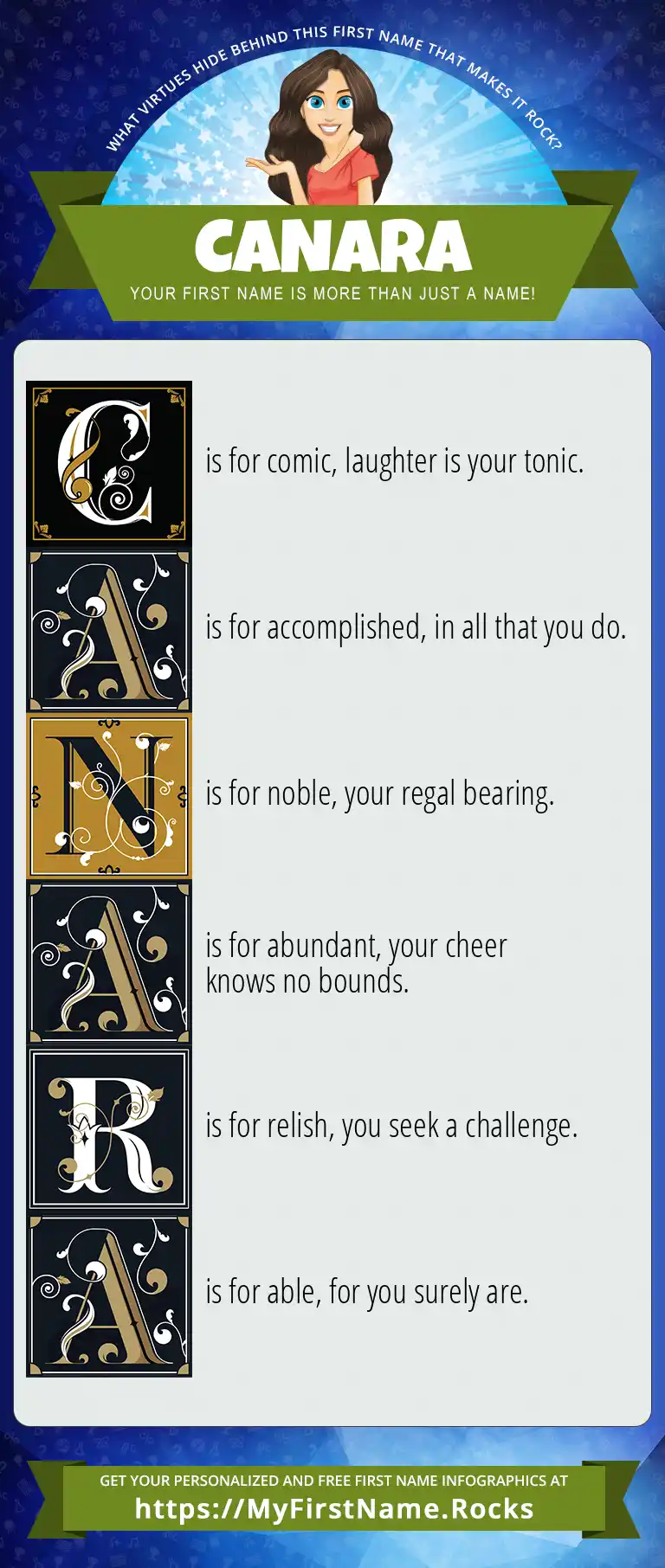 WHAT VIRTUES HIDE BEHIND THIS FIRST NAME THAT MAKES IT ROCK?

CANARA

YOUR FIRST NAME IS MORE THAN JUST A NAME!

C is for comic, laughter is your tonic.

A is for accomplished, in all that you do.

N is for noble, your regal bearing.

A is for abundant, your cheer knows no bounds.

R is for relish, you seek a challenge.

A is for able, for you surely are.

GET YOUR PERSONALIZED AND FREE FIRST NAME INFOGRAPHICS AT
https://MyFirstName.Rocks