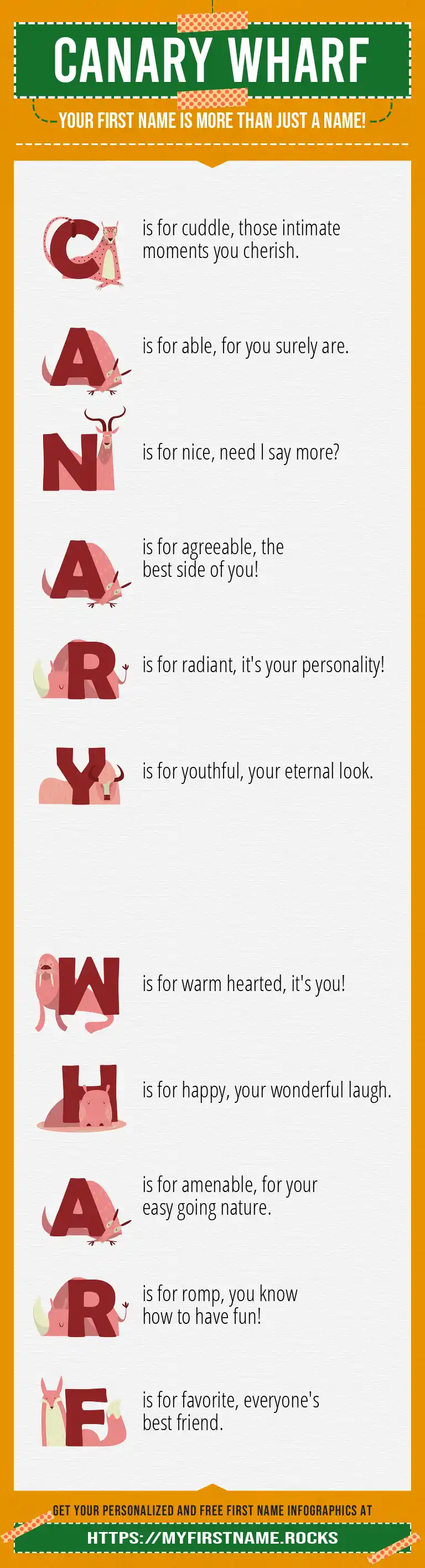 CANARY WHARF

YOUR FIRST NAME IS MORE THAN JUST A NAME!

C is for cuddle, those intimate moments you cherish.

A is for able, for you surely are.

N is for nice, need I say more?

A is for agreeable, the best side of you!

R is for radiant, it's your personality!

Y is for youthful, your eternal look.

W is for warm hearted, it's you!

H is for happy, your wonderful laugh.

A is for amenable, for your easy going nature.

R is for romp, you know how to have fun!

F is for favorite, everyone's best friend.

GET YOUR PERSONALIZED AND FREE FIRST NAME INFOGRAPHICS AT

HTTPS://MYFIRSTNAME.ROCKS