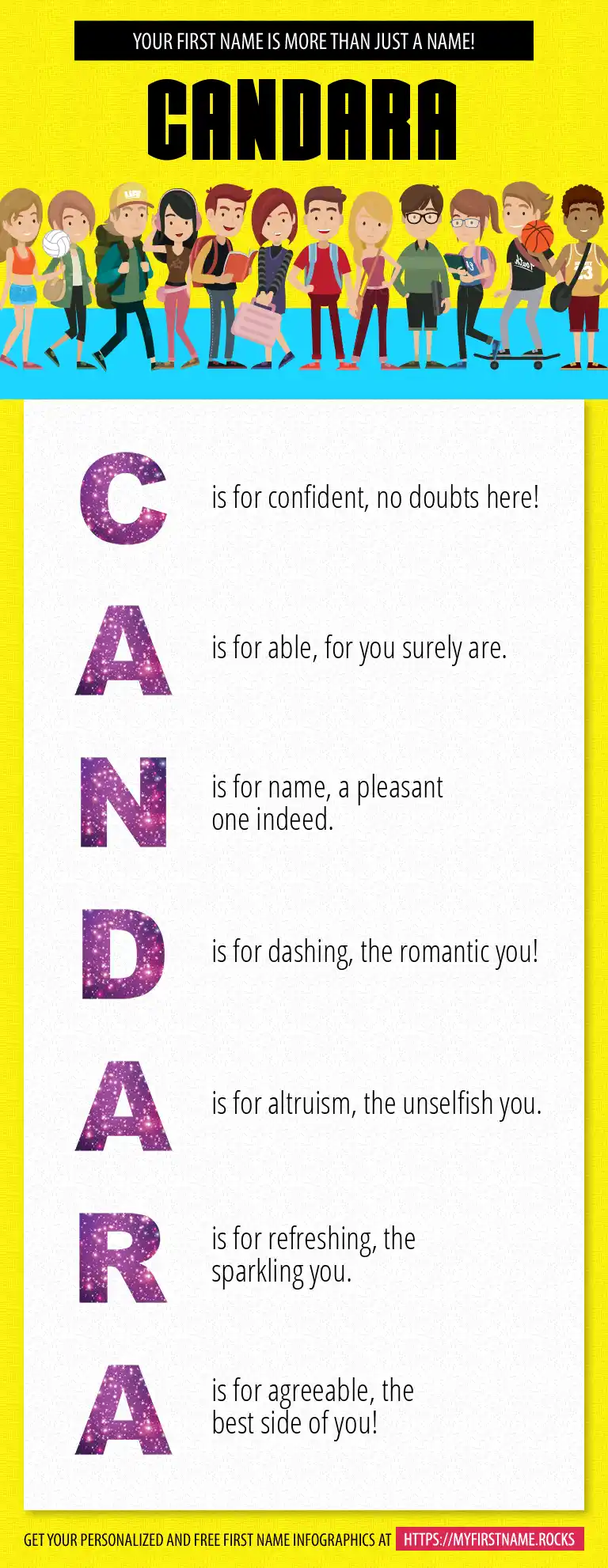 YOUR FIRST NAME IS MORE THAN JUST A NAME!

CANDARA

C is for confident, no doubts here!

A is for able, for you surely are.

N is for name, a pleasant one indeed.

D is for dashing, the romantic you!

A is for altruism, the unselfish you.

R is for refreshing, the sparkling you.

A is for agreeable, the best side of you!

GET YOUR PERSONALIZED AND FREE FIRST NAME INFOGRAPHICS AT HTTPS://MYFIRSTNAME.ROCKS