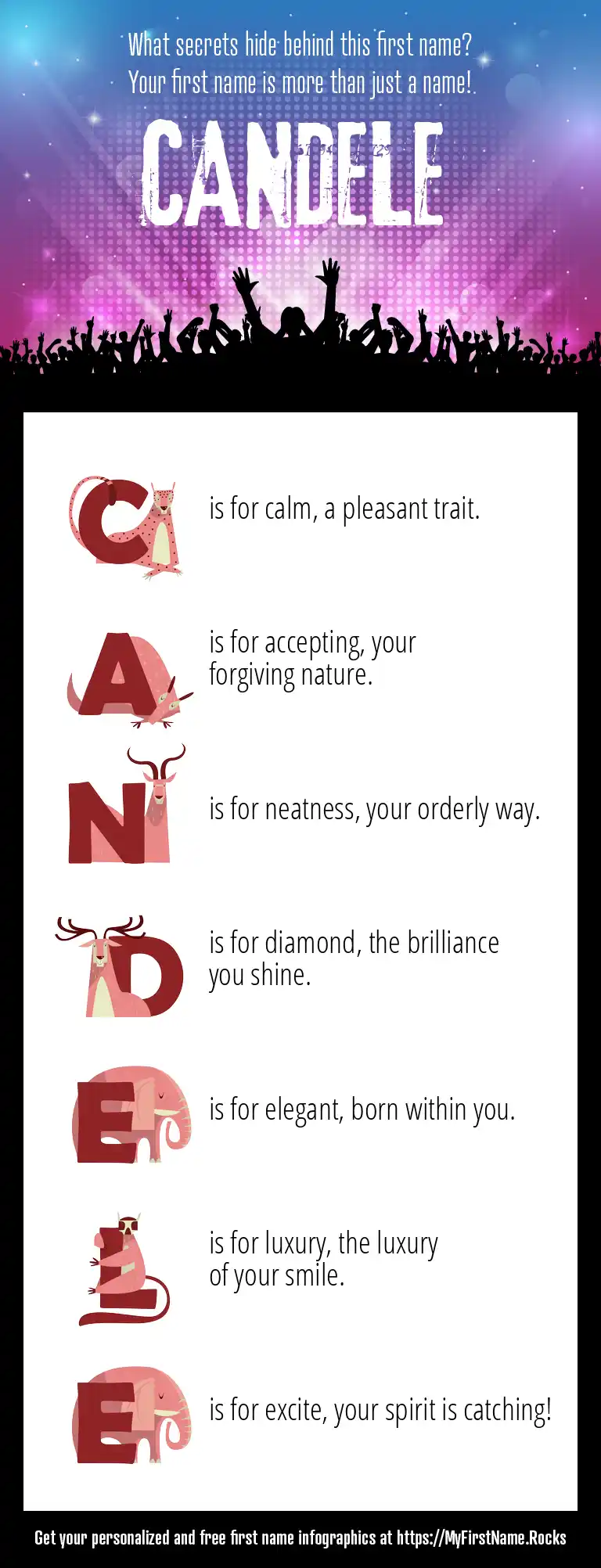 What secrets hide behind this first name?
Your first name is more than just a name!

CANDELE

C is for calm, a pleasant trait.

A is for accepting, your forgiving nature.

N is for neatness, your orderly way.

D is for diamond, the brilliance you shine.

E is for elegant, born within you.

L is for luxury, the luxury of your smile.

E is for excite, your spirit is catching!

Get your personalized and free first name infographics at https://MyFirstName.Rocks