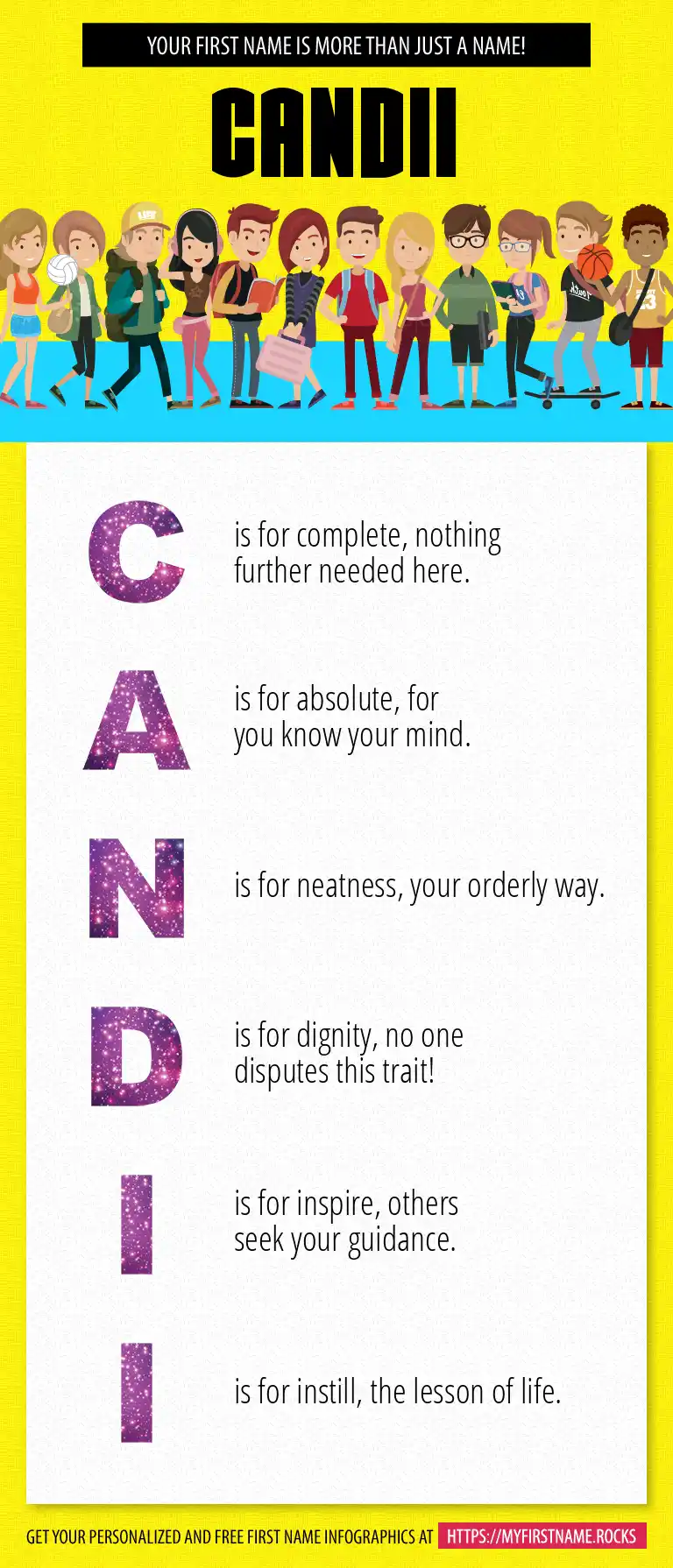 YOUR FIRST NAME IS MORE THAN JUST A NAME!

CANDII

C is for complete, nothing further needed here.

A is for absolute, for you know your mind.

N is for neatness, your orderly way.

D is for dignity, no one disputes this trait!

I is for inspire, others seek your guidance.

I is for instill, the lesson of life.

GET YOUR PERSONALIZED AND FREE FIRST NAME INFOGRAPHICS AT HTTPS://MYFIRSTNAME.ROCKS