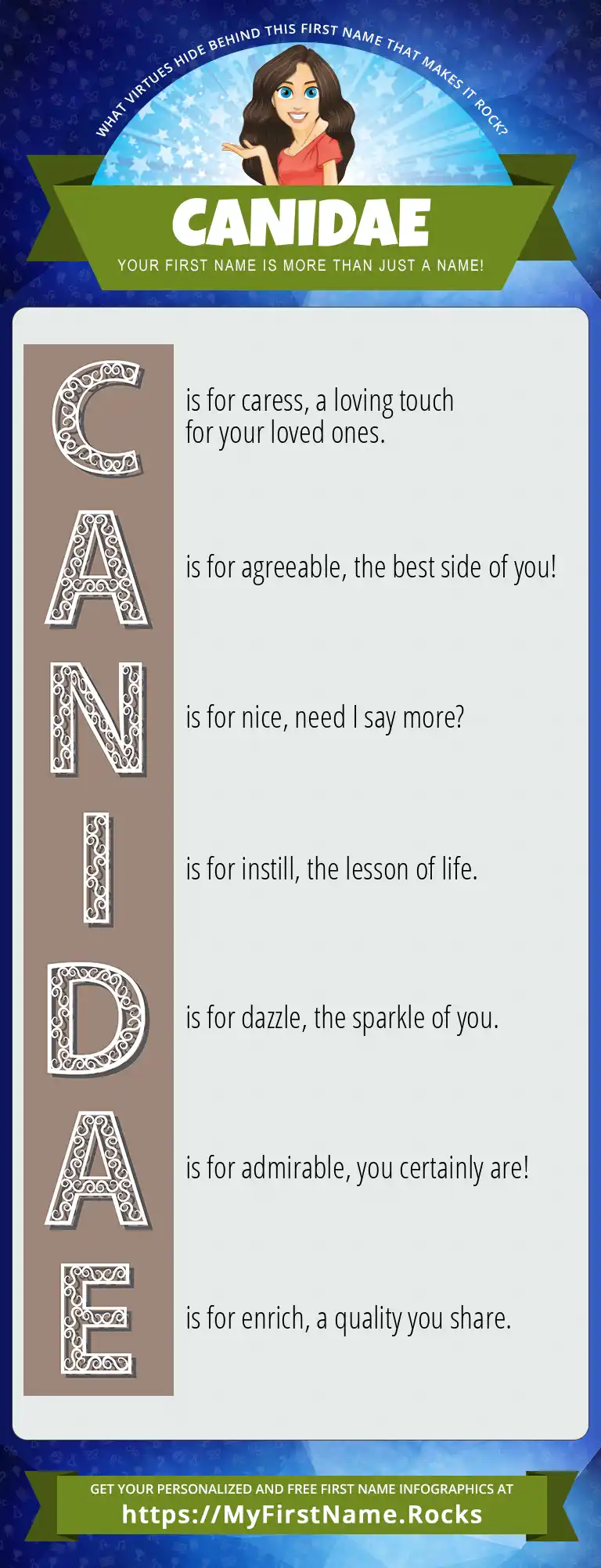 WHAT VIRTUES HIDE BEHIND THIS FIRST NAME THAT MAKES IT ROCK?

CANIDAE

YOUR FIRST NAME IS MORE THAN JUST A NAME!

C is for caress, a loving touch for your loved ones.

A is for agreeable, the best side of you!

N is for nice, need I say more?

I is for instill, the lesson of life.

D is for dazzle, the sparkle of you.

A is for admirable, you certainly are!

E is for enrich, a quality you share.

GET YOUR PERSONALIZED AND FREE FIRST NAME INFOGRAPHICS AT

https://MyFirstName.Rocks