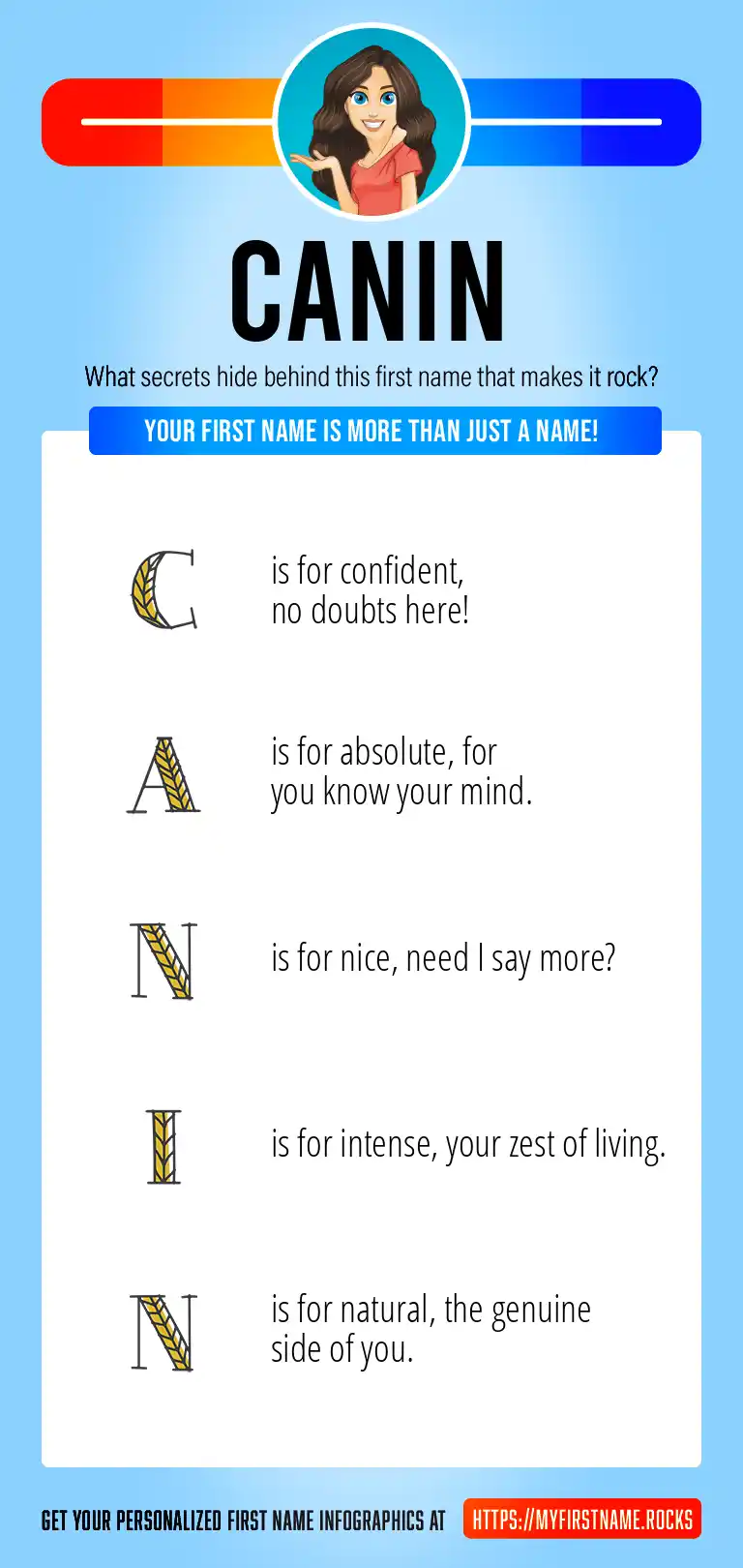 CANIN

What secrets hide behind this first name that makes it rock?

YOUR FIRST NAME IS MORE THAN JUST A NAME!

C is for confident, no doubts here!

A is for absolute, for you know your mind.

N is for nice, need I say more?

I is for intense, your zest of living.

N is for natural, the genuine side of you.

GET YOUR PERSONALIZED FIRST NAME INFOGRAPHICS AT HTTPS://MYFIRSTNAME.ROCKS