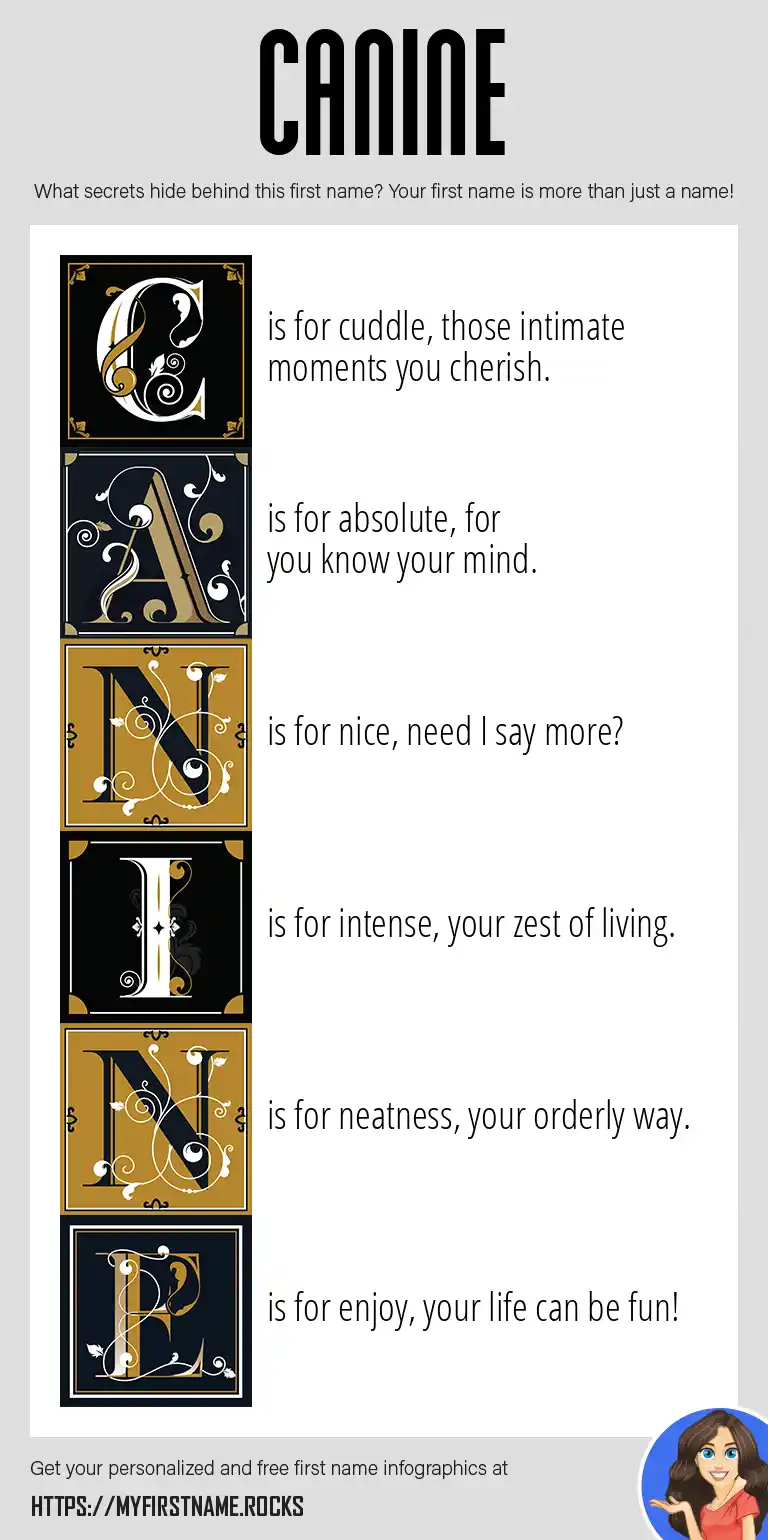 CANINE

What secrets hide behind this first name? Your first name is more than just a name!

C is for cuddle, those intimate moments you cherish.

A is for absolute, for you know your mind.

N is for nice, need I say more?

I is for intense, your zest of living.

N is for neatness, your orderly way.

E is for enjoy, your life can be fun!

Get your personalized and free first name infographics at

HTTPS://MYFIRSTNAME.ROCKS