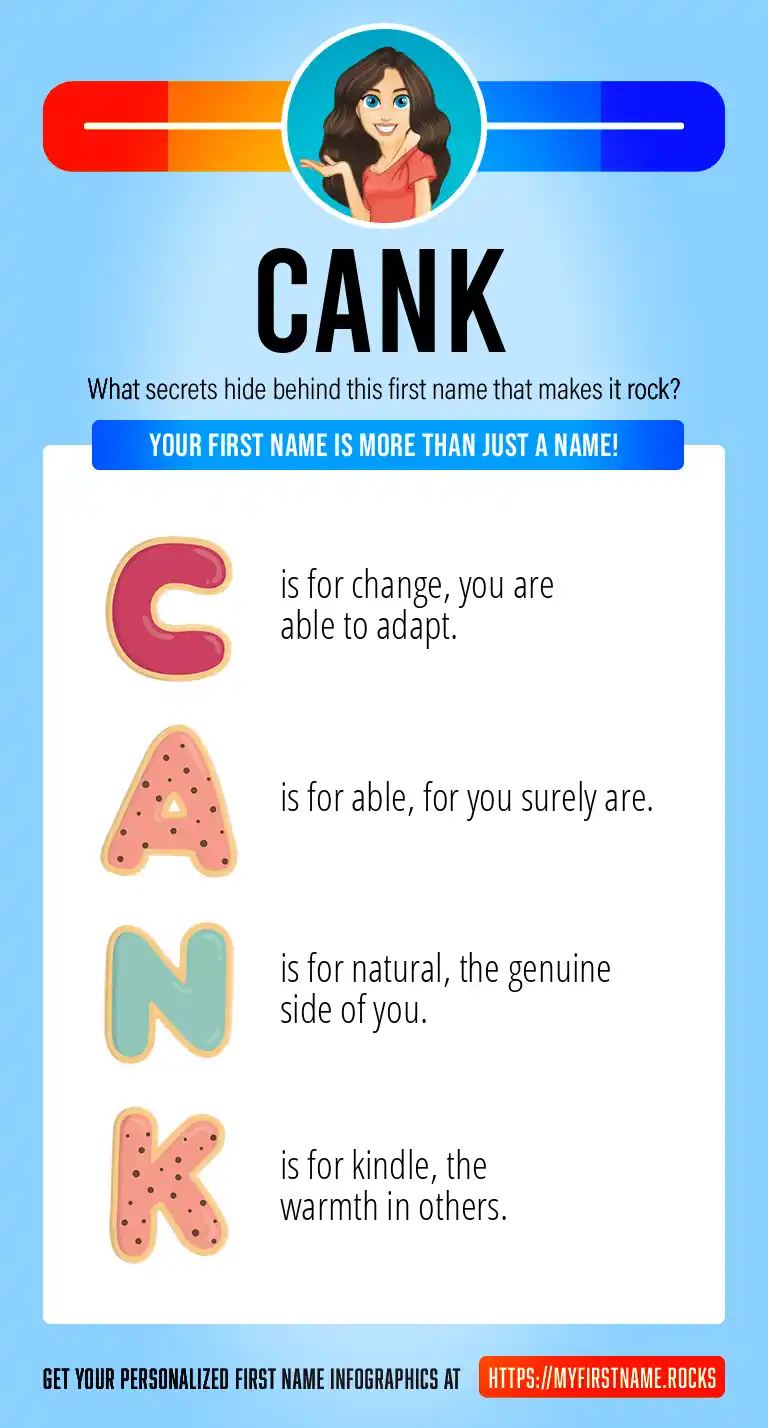 CANK

What secrets hide behind this first name that makes it rock?

YOUR FIRST NAME IS MORE THAN JUST A NAME!

C is for change, you are able to adapt.

A is for able, for you surely are.

N is for natural, the genuine side of you.

K is for kindle, the warmth in others.

GET YOUR PERSONALIZED FIRST NAME INFOGRAPHICS AT HTTPS://MYFIRSTNAME.ROCKS