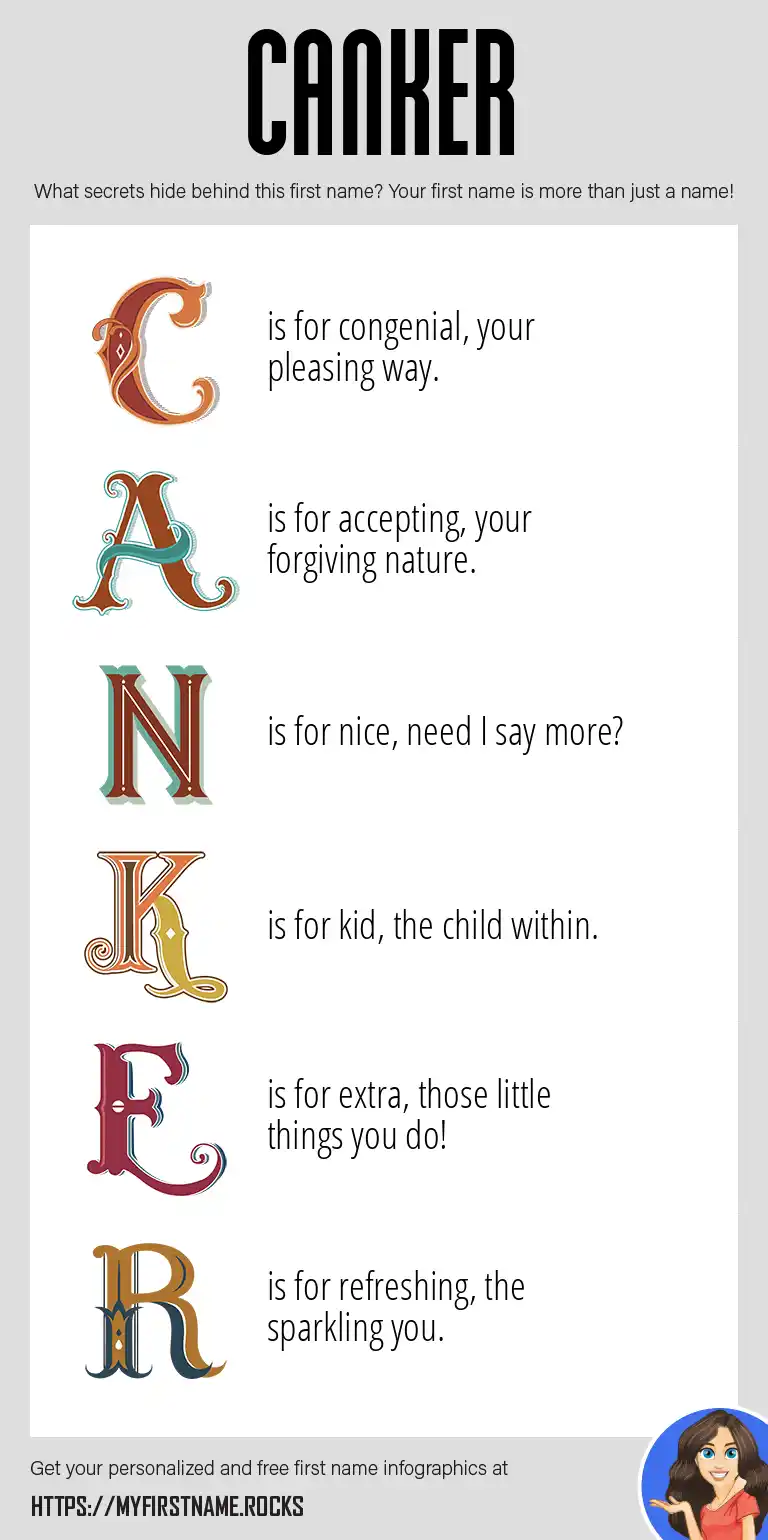 CANKER

What secrets hide behind this first name? Your first name is more than just a name!

C is for congenial, your pleasing way.

A is for accepting, your forgiving nature.

N is for nice, need I say more?

K is for kid, the child within.

E is for extra, those little things you do!

R is for refreshing, the sparkling you.

Get your personalized and free first name infographics at

HTTPS://MYFIRSTNAME.ROCKS