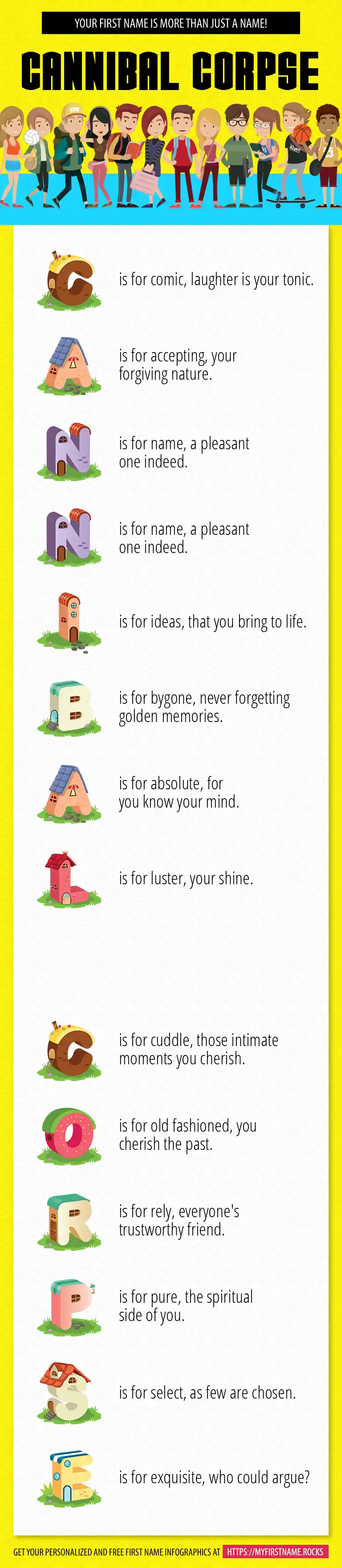 YOUR FIRST NAME IS MORE THAN JUST A NAME!

CANNIBAL CORPSE

C is for comic, laughter is your tonic.

A is for accepting, your forgiving nature.

N is for name, a pleasant one indeed.

N is for name, a pleasant one indeed.

I is for ideas, that you bring to life.

B is for bygone, never forgetting golden memories.

A is for absolute, for you know your mind.

L is for luster, your shine.

C is for cuddle, those intimate moments you cherish.

O is for old fashioned, you cherish the past.

R is for rely, everyone's trustworthy friend.

P is for pure, the spiritual side of you.

S is for select, as few are chosen.

E is for exquisite, who could argue?

GET YOUR PERSONALIZED AND FREE FIRST NAME INFOGRAPHICS AT HTTPS://MYFIRSTNAME.ROCKS