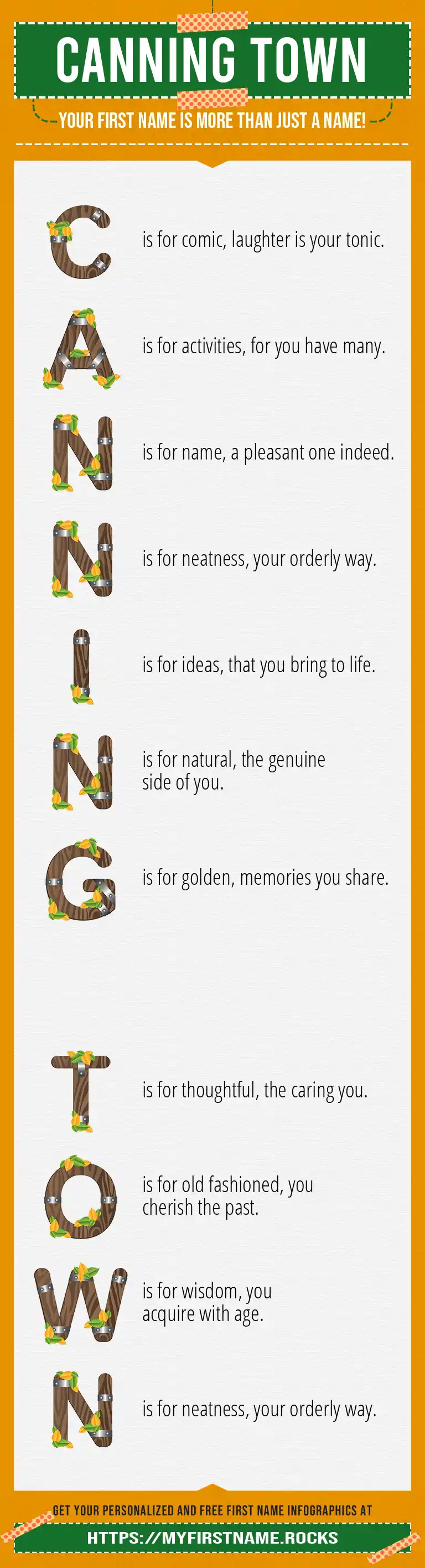 CANNING TOWN

YOUR FIRST NAME IS MORE THAN JUST A NAME!

C is for comic, laughter is your tonic.

A is for activities, for you have many.

N is for name, a pleasant one indeed.

N is for neatness, your orderly way.

I is for ideas, that you bring to life.

N is for natural, the genuine side of you.

G is for golden, memories you share.

T is for thoughtful, the caring you.

O is for old fashioned, you cherish the past.

W is for wisdom, you acquire with age.

N is for neatness, your orderly way.

GET YOUR PERSONALIZED AND FREE FIRST NAME INFOGRAPHICS AT

HTTPS://MYFIRSTNAME.ROCKS